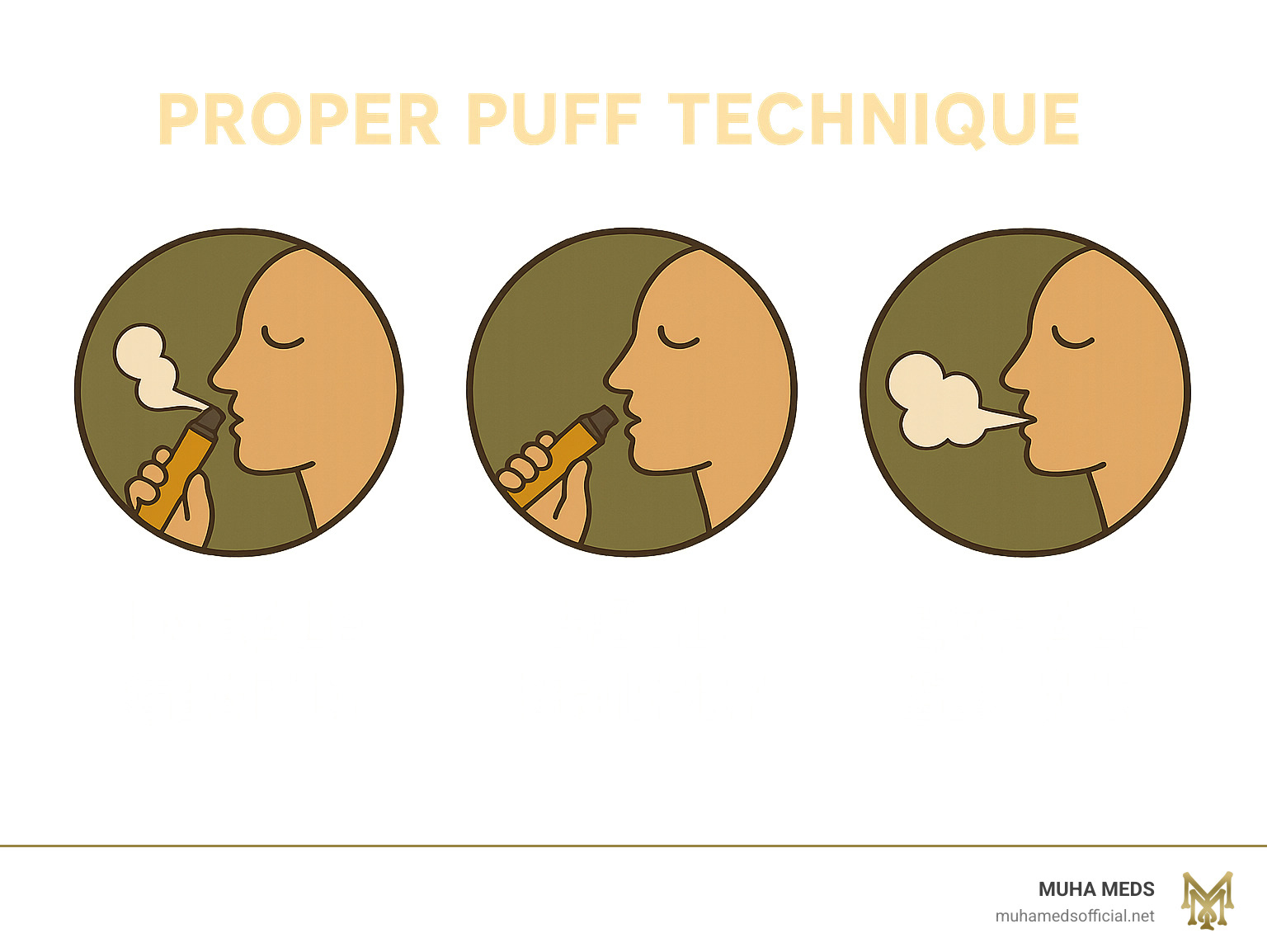 PROPER PUFF TECHNIQUE

MUHA MEDS
muhamedsofficial.net