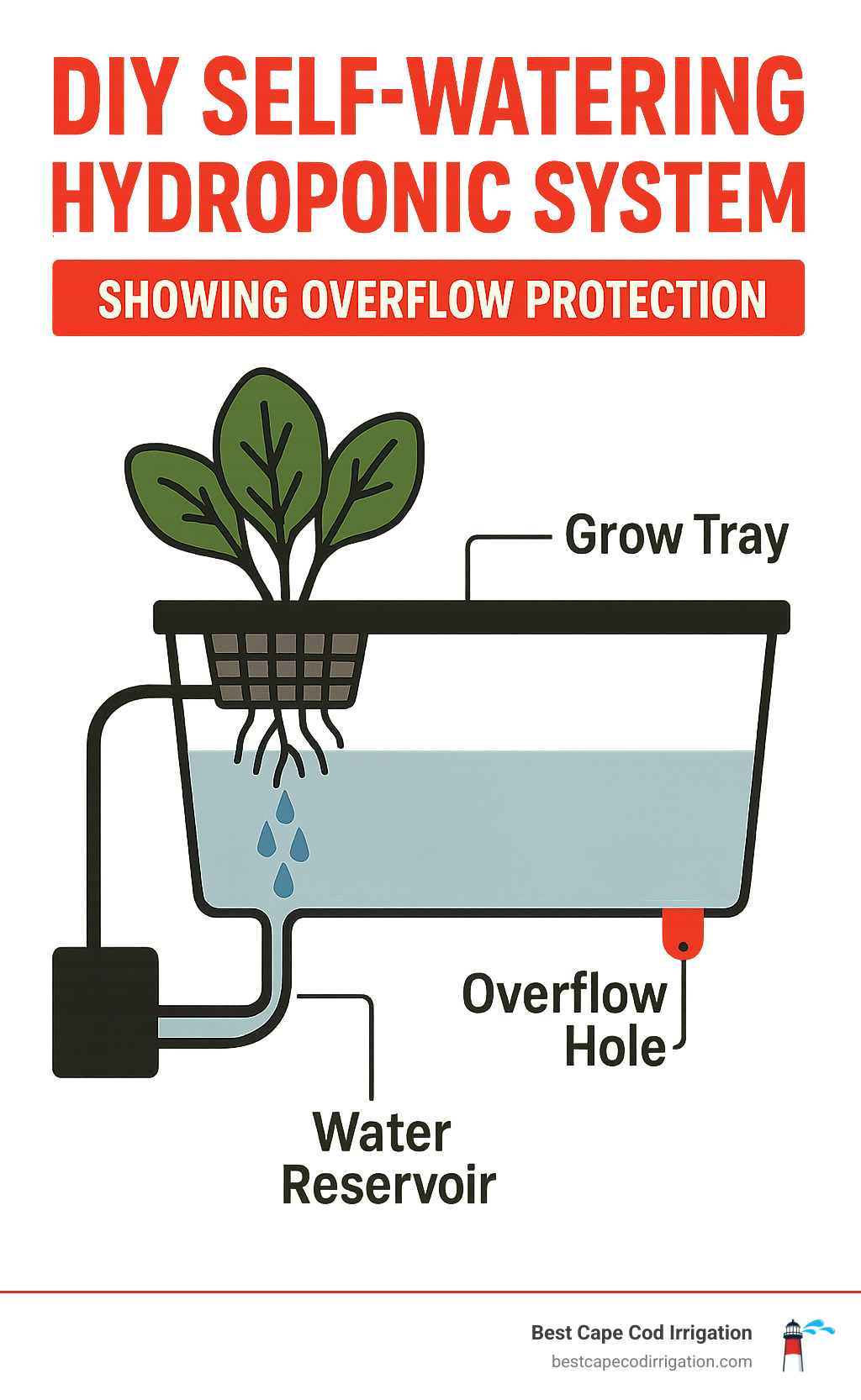 DIY SELF-WATERING HYDROPONIC SYSTEM

SHOWING OVERFLOW PROTECTION

Grow Tray

Overflow Hole

Water Reservoir

Best Cape Cod Irrigation
bestcapecodirrigation.com