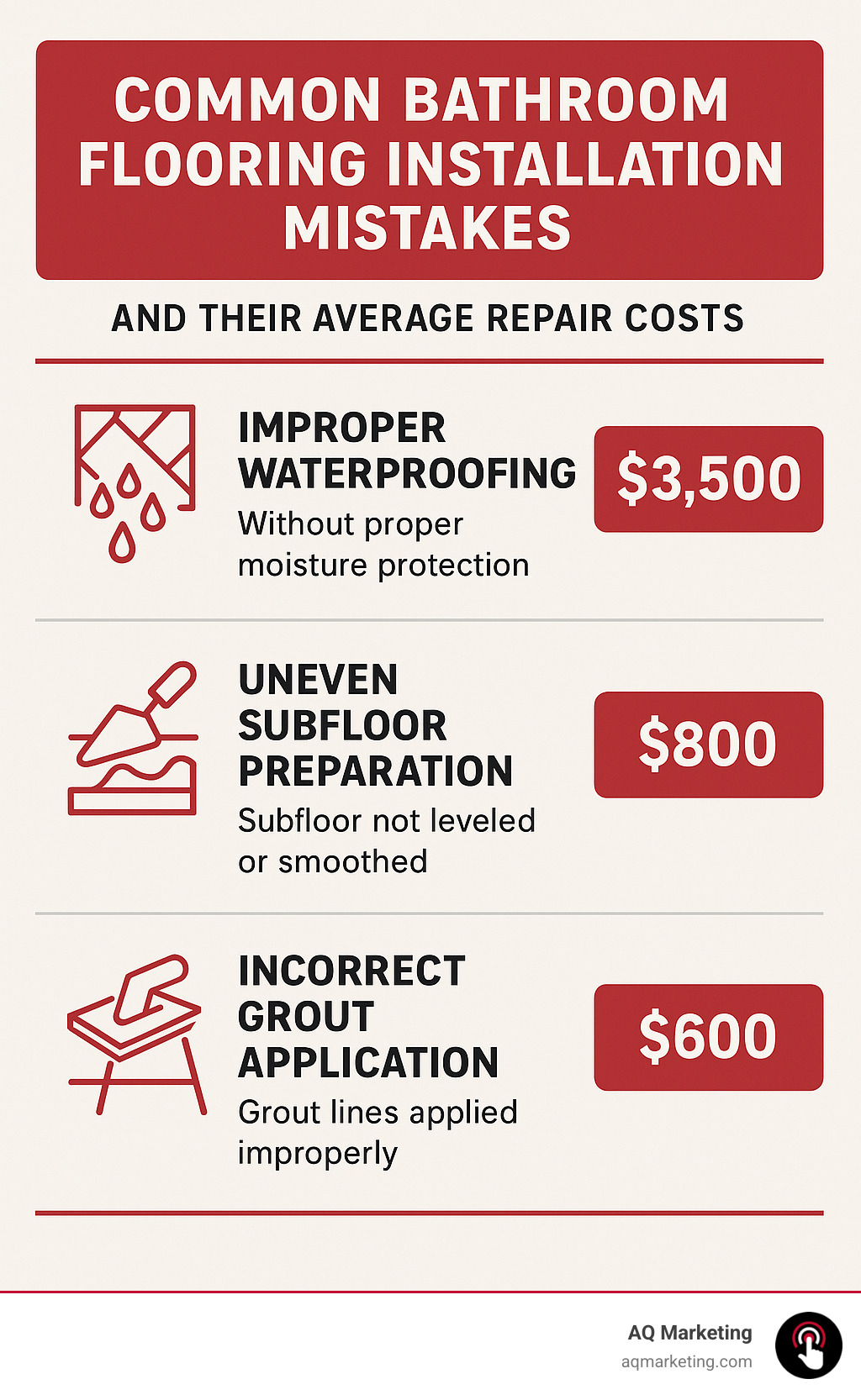 COMMON BATHROOM FLOORING INSTALLATION MISTAKES

AND THEIR AVERAGE REPAIR COSTS

IMPROPER WATERPROOFING
Without proper moisture protection
$3,500

UNEVEN SUBFLOOR PREPARATION
Subfloor not leveled or smoothed
$800

INCORRECT GROUT APPLICATION
Grout lines applied improperly
$600

AQ Marketing
aqmarketing.com