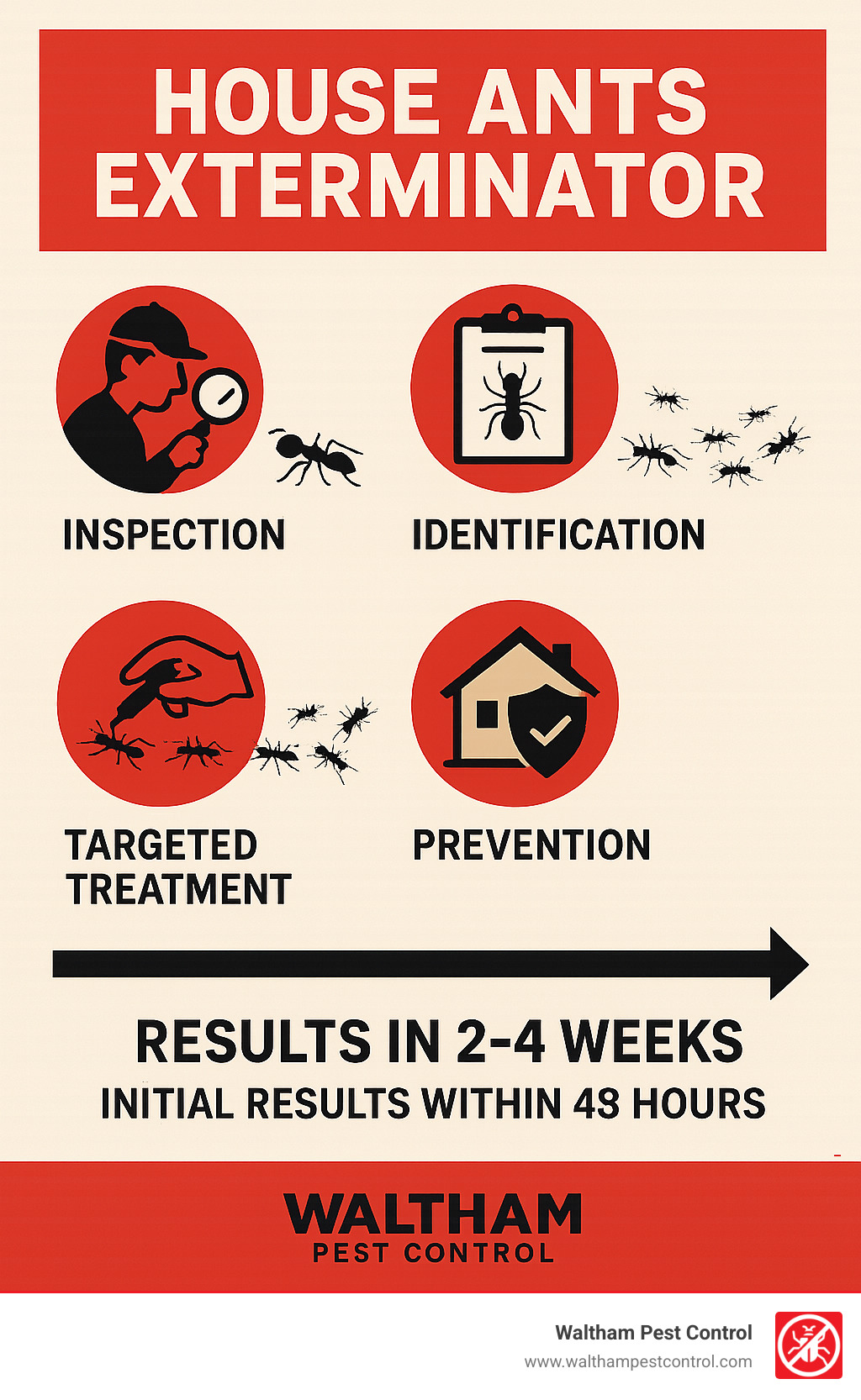 HOUSE ANTS EXTERMINATOR

INSPECTION

IDENTIFICATION

TARGETED TREATMENT

PREVENTION

RESULTS IN 2-4 WEEKS

INITIAL RESULTS WITHIN 48 HOURS

WALTHAM
PEST CONTROL

Waltham Pest Control
www.walthampestcontrol.com