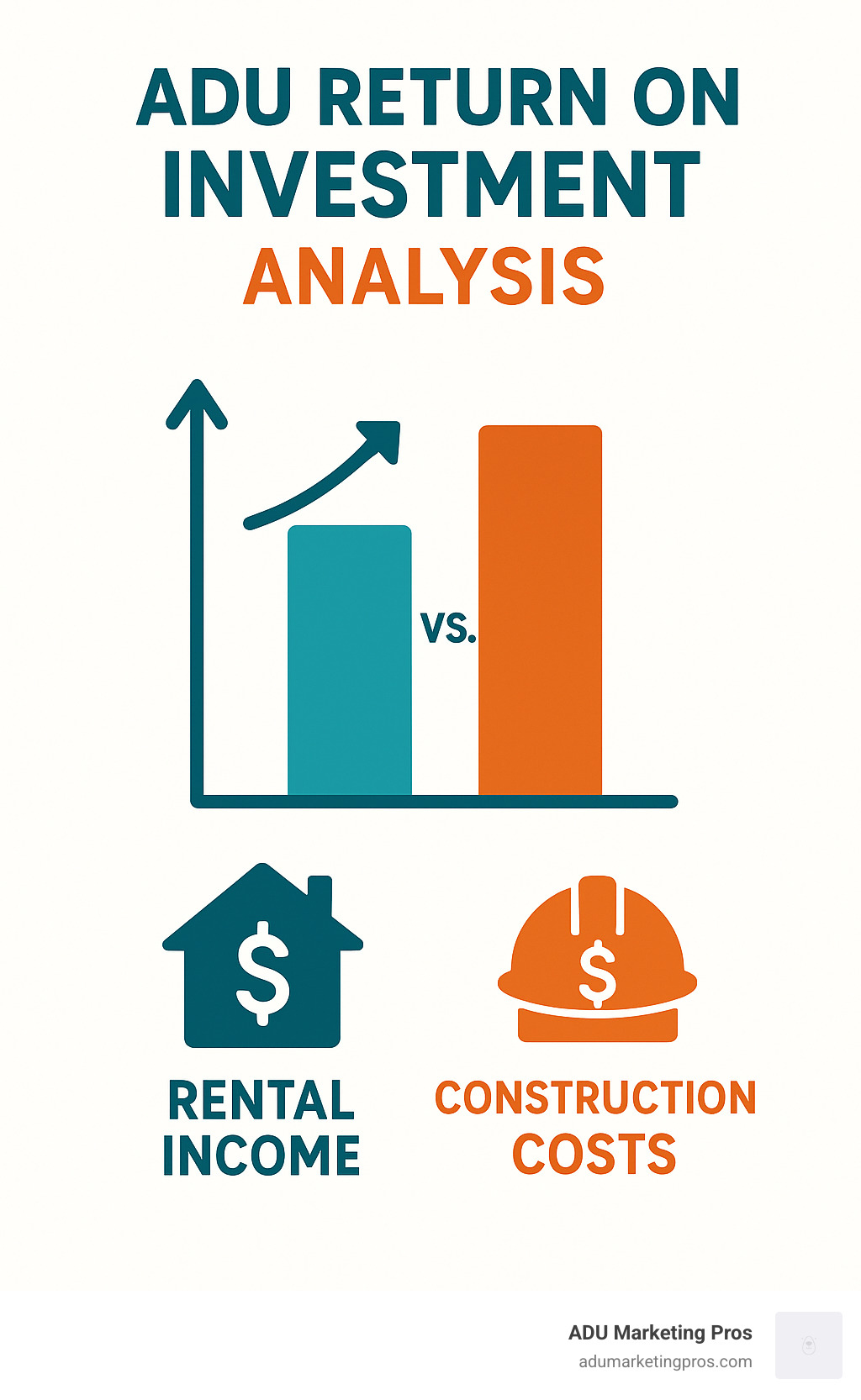 ADU RETURN ON INVESTMENT ANALYSIS

VS.

$

$

RENTAL INCOME

CONSTRUCTION COSTS

ADU Marketing Pros
adumarketingpros.com