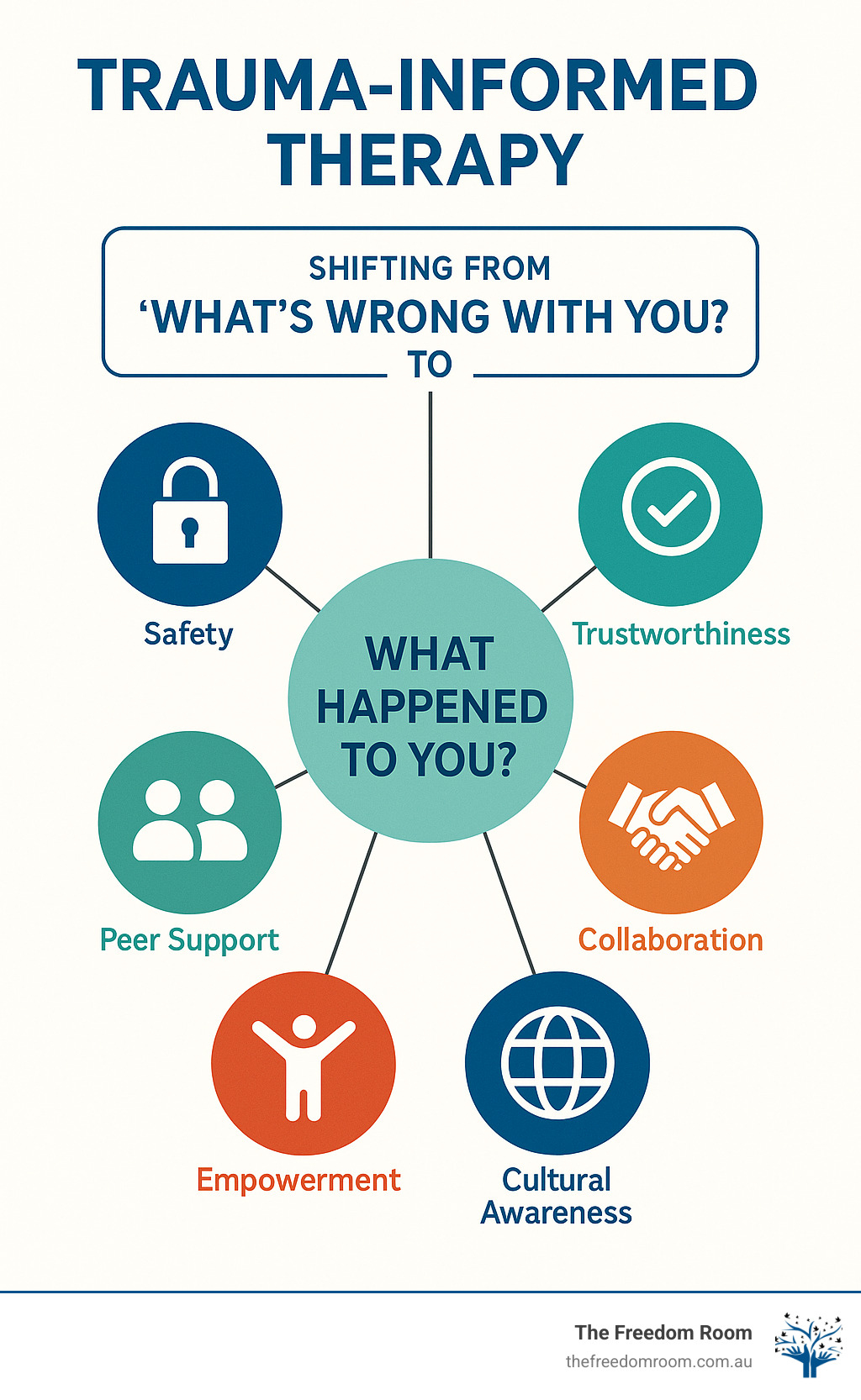 TRAUMA-INFORMED THERAPY

SHIFTING FROM
‘WHAT’S WRONG WITH YOU?
TO

WHAT HAPPENED TO YOU?

Safety

Trustworthiness

Peer Support

Collaboration

Empowerment

Cultural Awareness

The Freedom Room
thefreedomroom.com.au