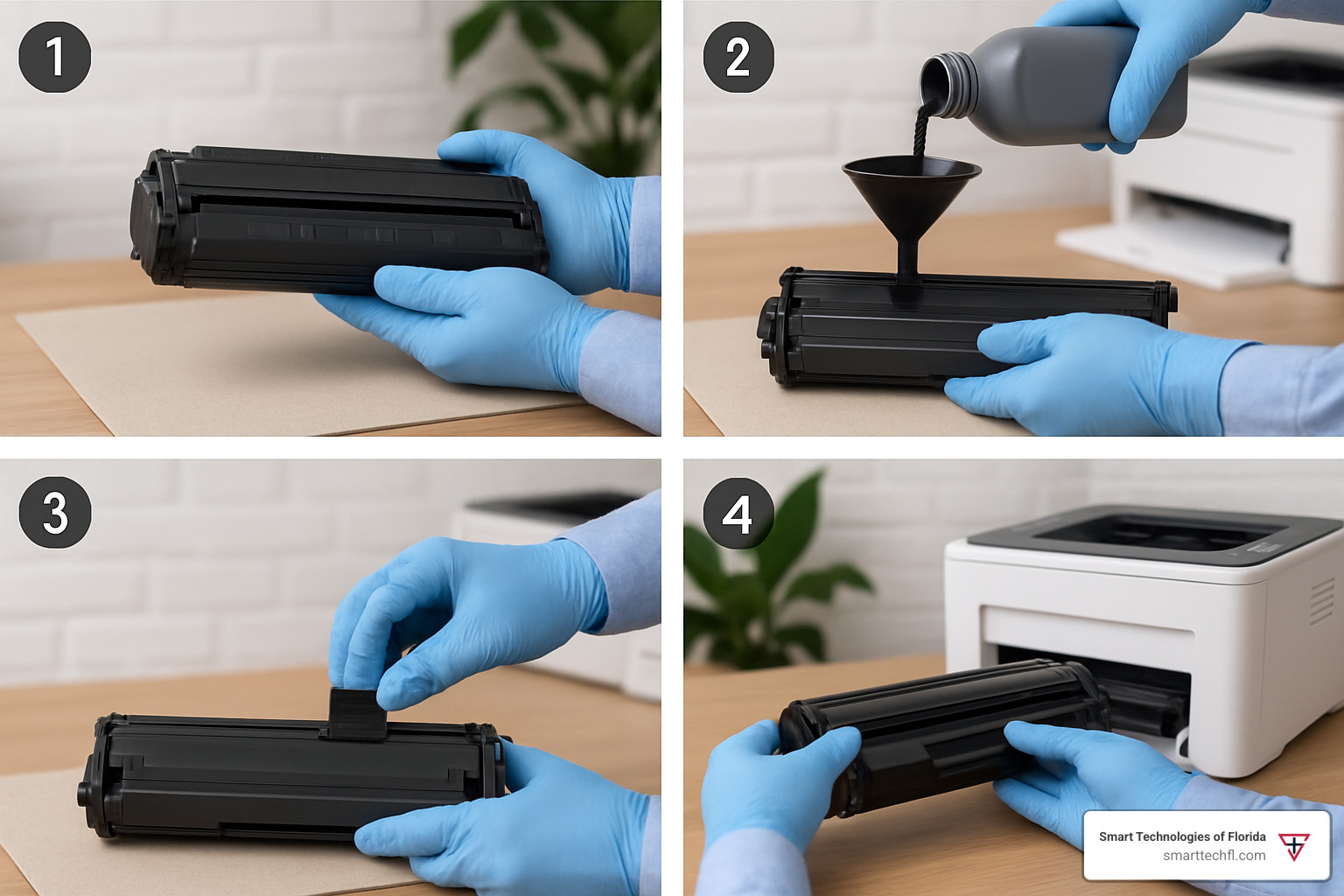 1

2

3

4

Smart Technologies of Florida
smarttechfl.com