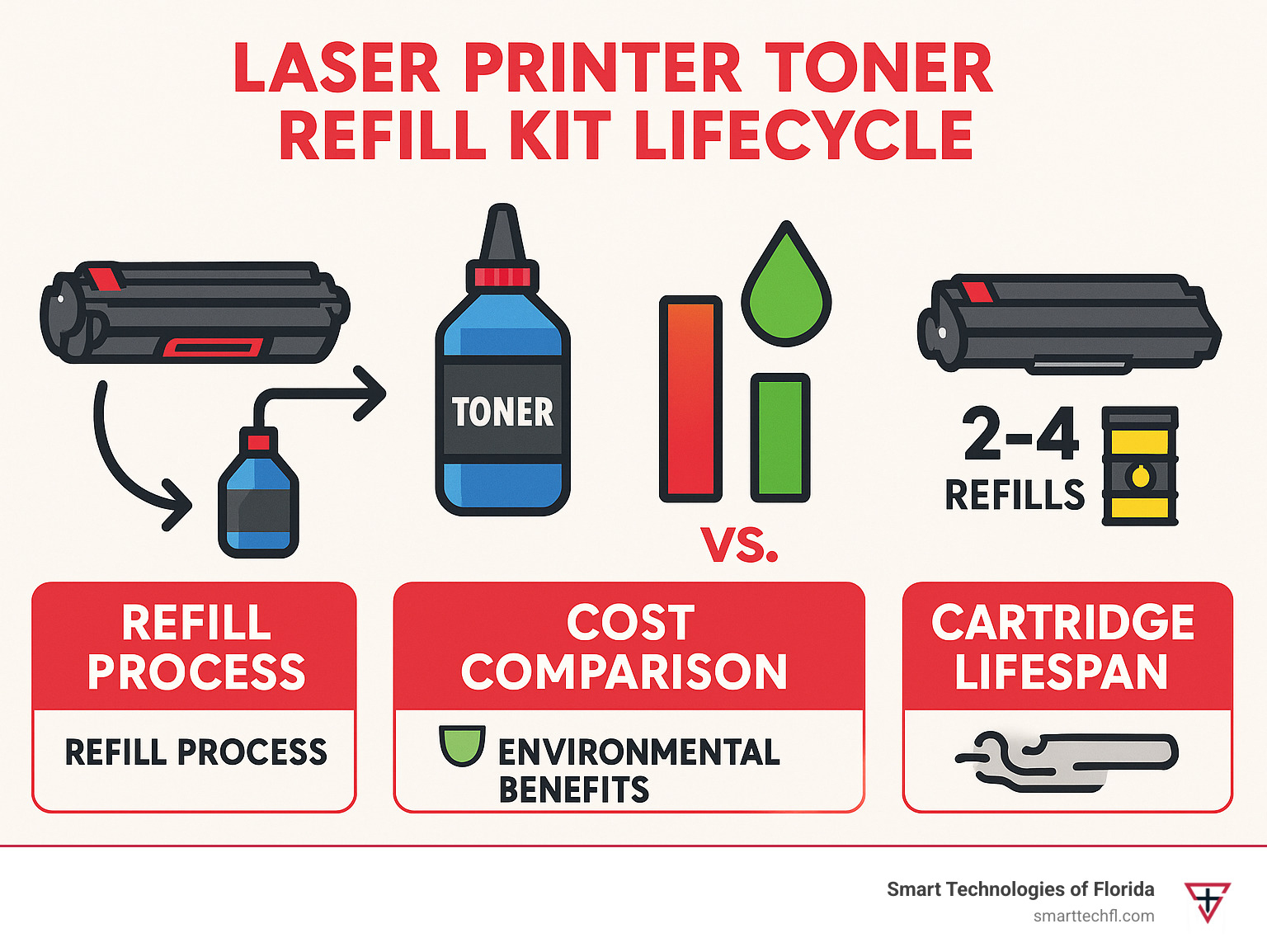 LASER PRINTER TONER REFILL KIT LIFECYCLE

TONER

VS.

2-4 REFILLS

REFILL PROCESS

REFILL PROCESS

COST COMPARISON

ENVIRONMENTAL BENEFITS

CARTRIDGE LIFESPAN

Smart Technologies of Florida
smarttechfl.com