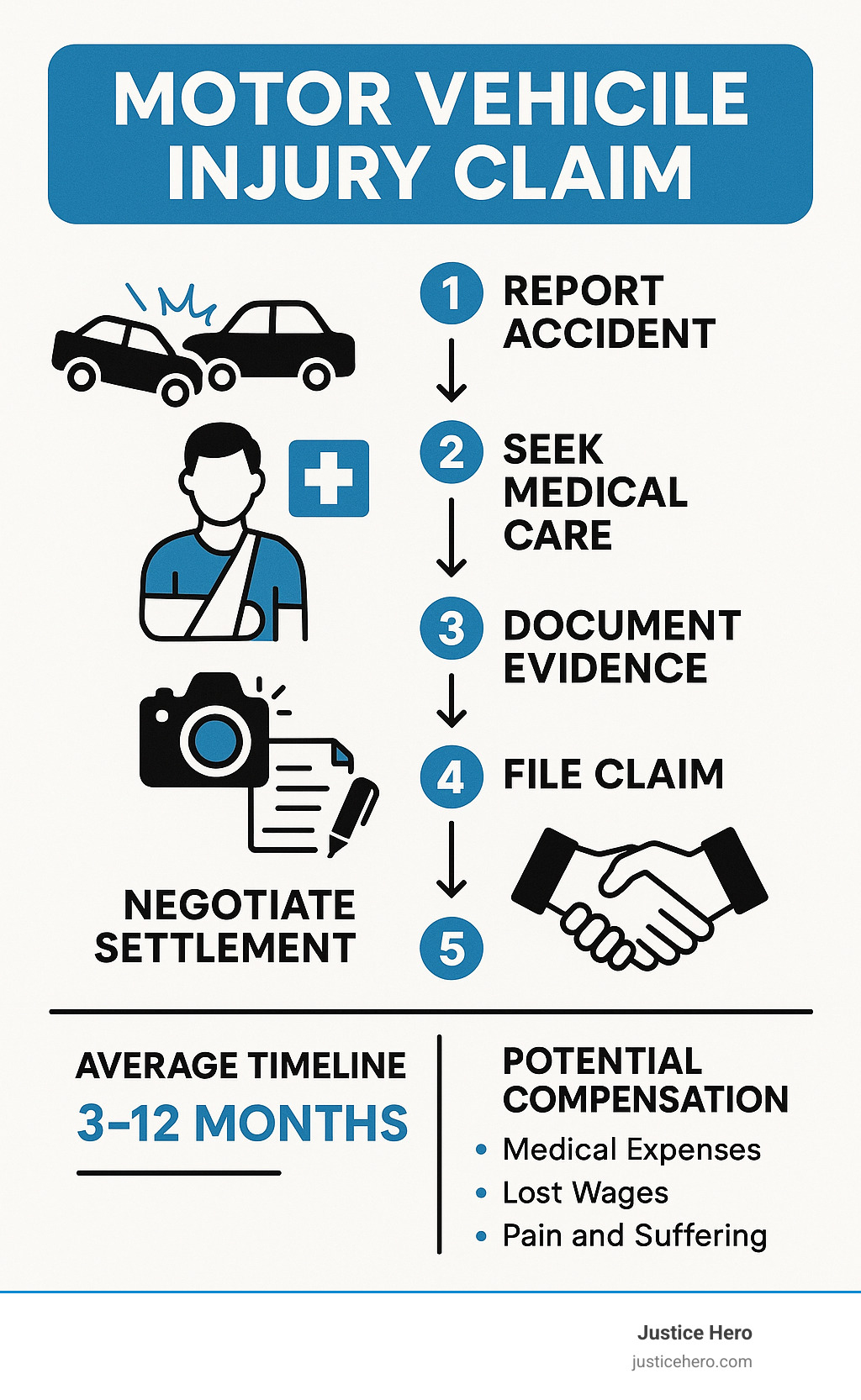 MOTOR VEHICILE INJURY CLAIM

1 REPORT ACCIDENT

2 SEEK MEDICAL CARE

3 DOCUMENT EVIDENCE

4 FILE CLAIM

NEGOTIATE SETTLEMENT 5

AVERAGE TIMELINE
3–12 MONTHS

POTENTIAL COMPENSATION
• Medical Expenses
• Lost Wages
• Pain and Suffering

Justice Hero
justicehero.com