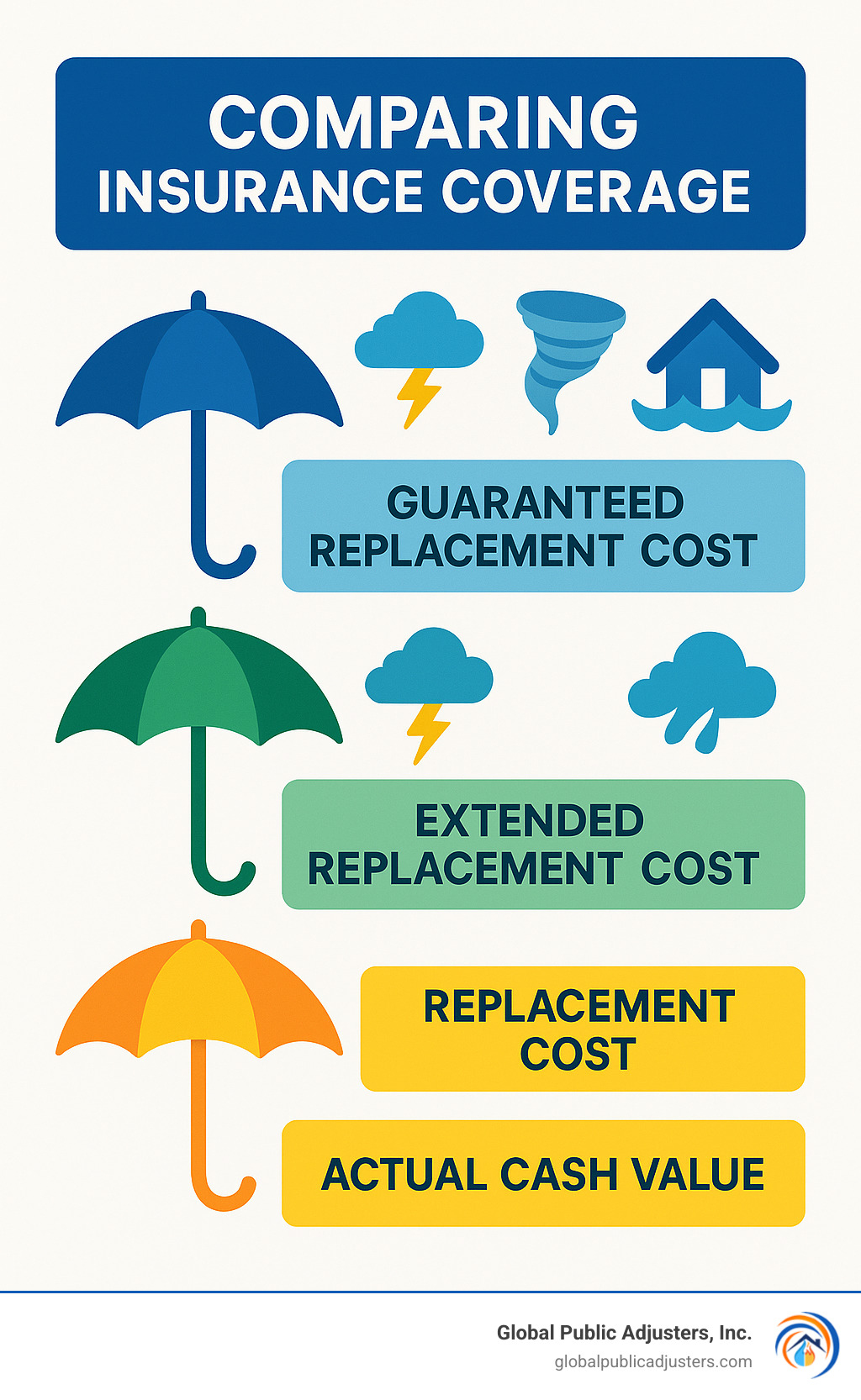 COMPARING INSURANCE COVERAGE

GUARANTEED REPLACEMENT COST

EXTENDED REPLACEMENT COST

REPLACEMENT COST

ACTUAL CASH VALUE

Global Public Adjusters, Inc.
globalpublicadjusters.com