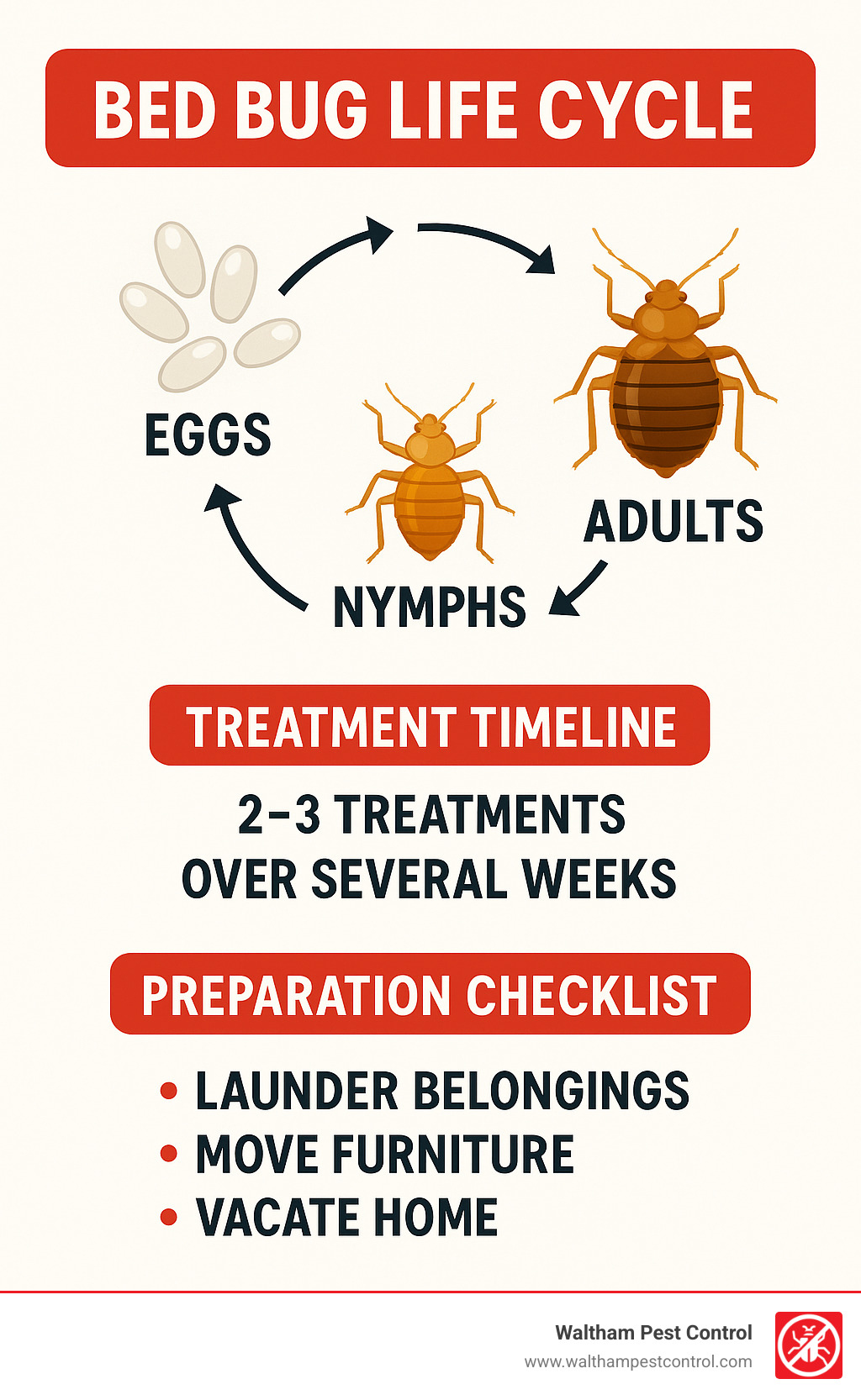 BED BUG LIFE CYCLE

EGGS

ADULTS

NYMPHS

TREATMENT TIMELINE

2–3 TREATMENTS
OVER SEVERAL WEEKS

PREPARATION CHECKLIST

• LAUNDER BELONGINGS
• MOVE FURNITURE
• VACATE HOME

Waltham Pest Control
www.walthampestcontrol.com