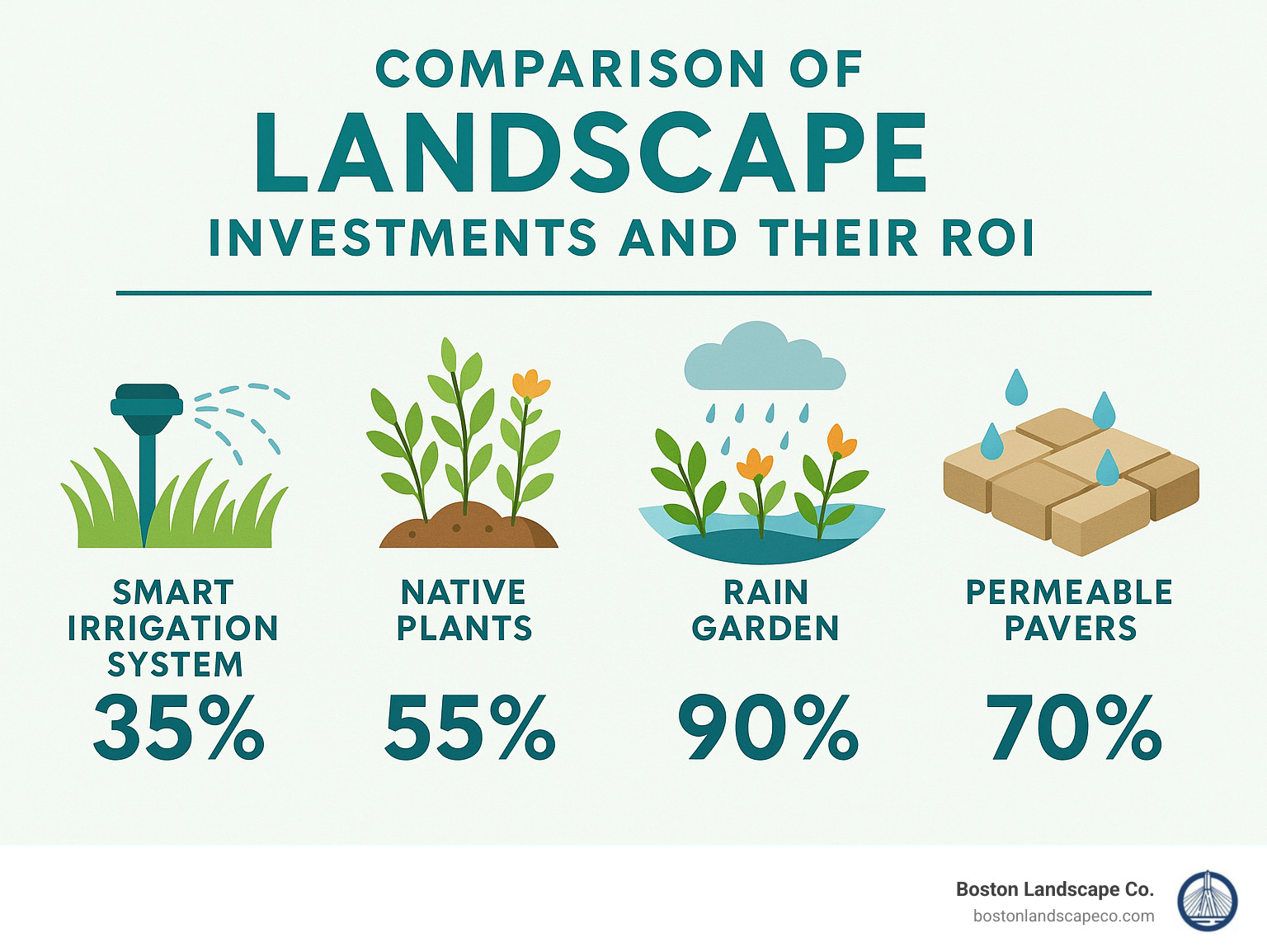 COMPARISON OF
LANDSCAPE
INVESTMENTS AND THEIR ROI

SMART IRRIGATION SYSTEM
35%

NATIVE PLANTS
55%

RAIN GARDEN
90%

PERMEABLE PAVERS
70%

Boston Landscape Co.
bostonlandscapeco.com