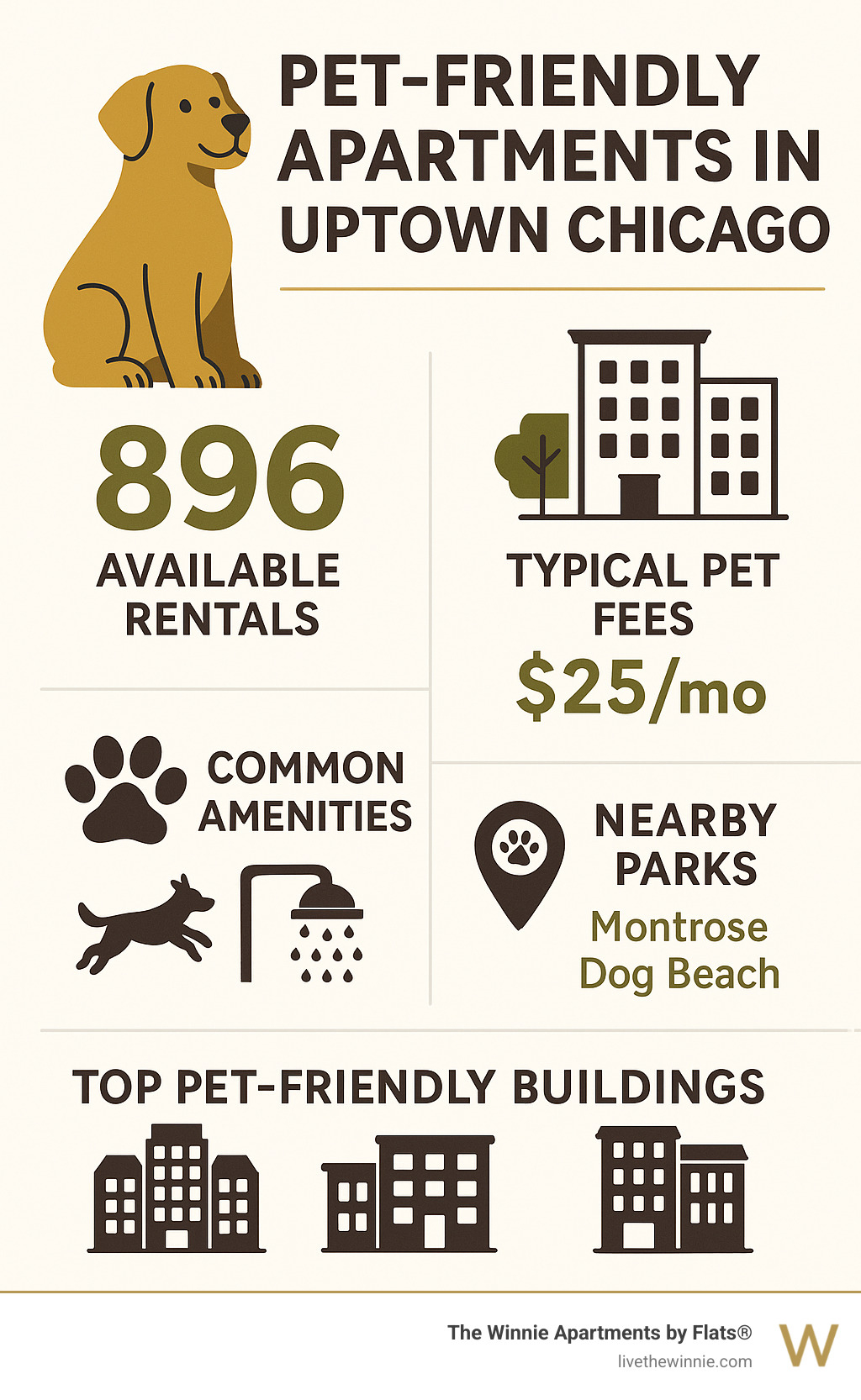 PET-FRIENDLY APARTMENTS IN UPTOWN CHICAGO

896
AVAILABLE RENTALS

TYPICAL PET FEES
$25/mo

COMMON AMENITIES

NEARBY PARKS
Montrose Dog Beach

TOP PET-FRIENDLY BUILDINGS

The Winnie Apartments by Flats®
livethewinnie.com
W