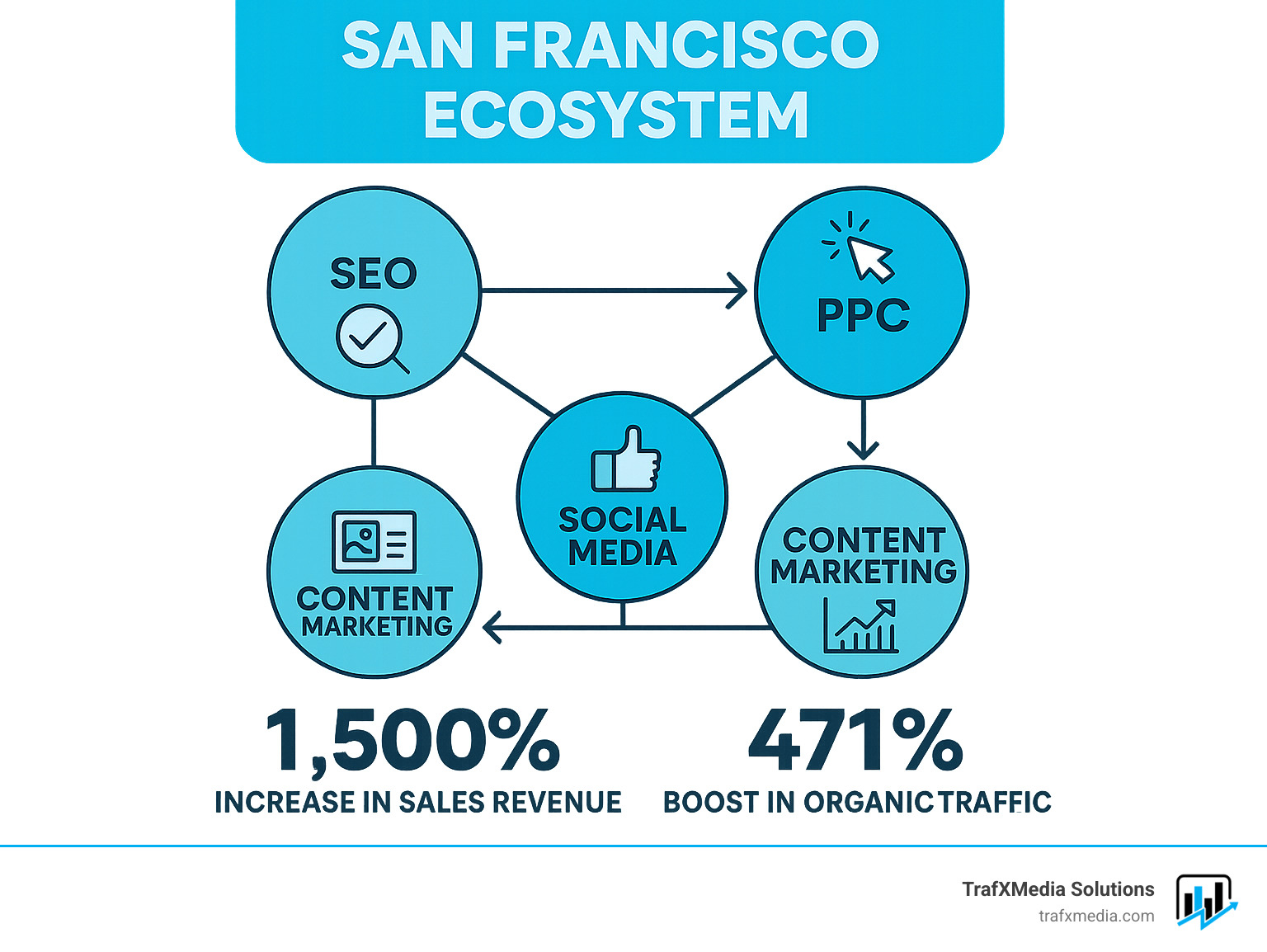 SAN FRANCISCO ECOSYSTEM

SEO

PPC

SOCIAL MEDIA

CONTENT MARKETING

CONTENT MARKETING

1,500%
INCREASE IN SALES REVENUE

471%
BOOST IN ORGANIC TRAFFIC

TrafXMedia Solutions
trafxmedia.com