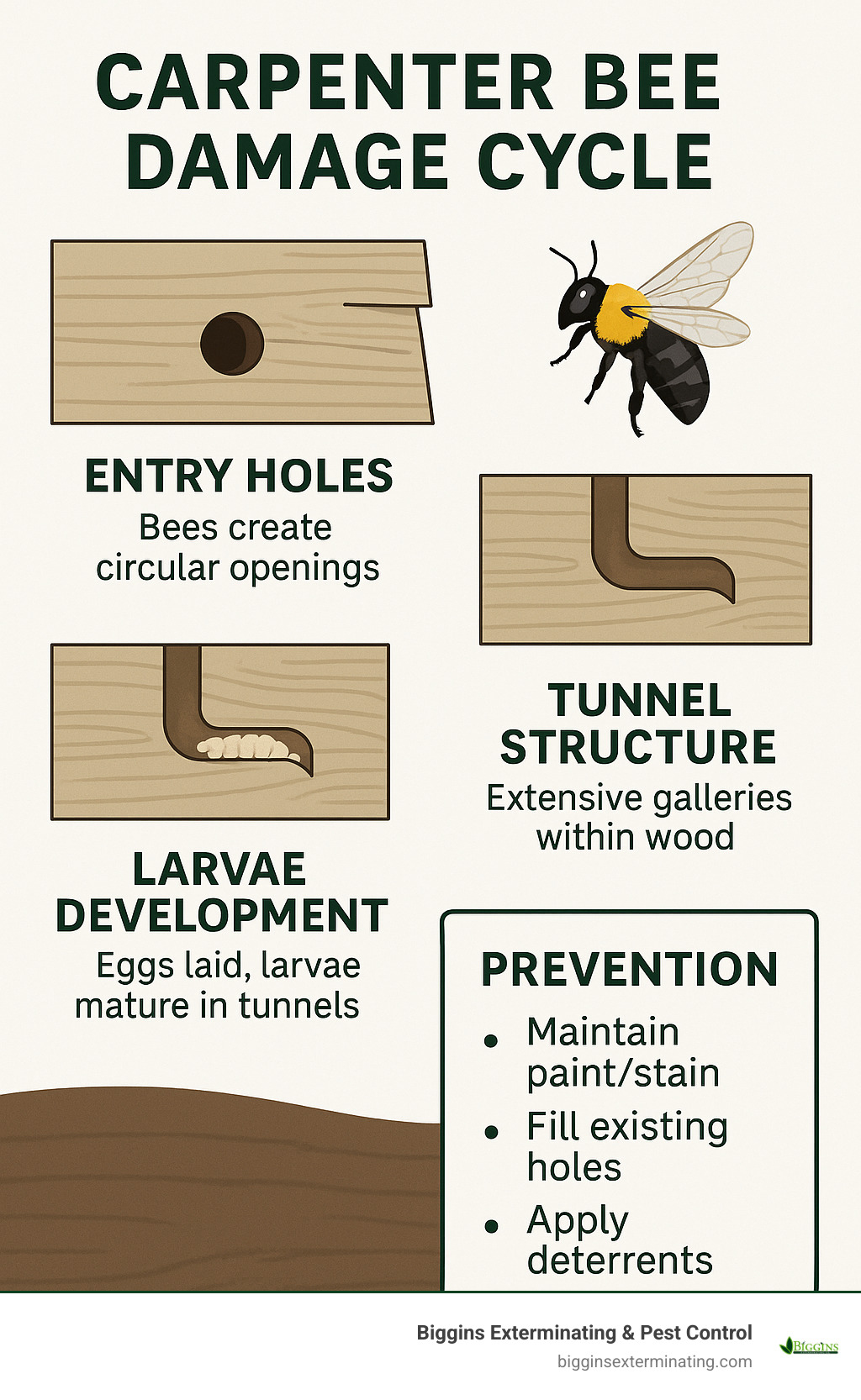 CARPENTER BEE DAMAGE CYCLE

ENTRY HOLES
Bees create circular openings

TUNNEL STRUCTURE
Extensive galleries within wood

LARVAE DEVELOPMENT
Eggs laid, larvae mature in tunnels

PREVENTION
• Maintain paint/stain
• Fill existing holes
• Apply deterrents

Biggins Exterminating & Pest Control
bigginsexterminating.com
BIGGINS