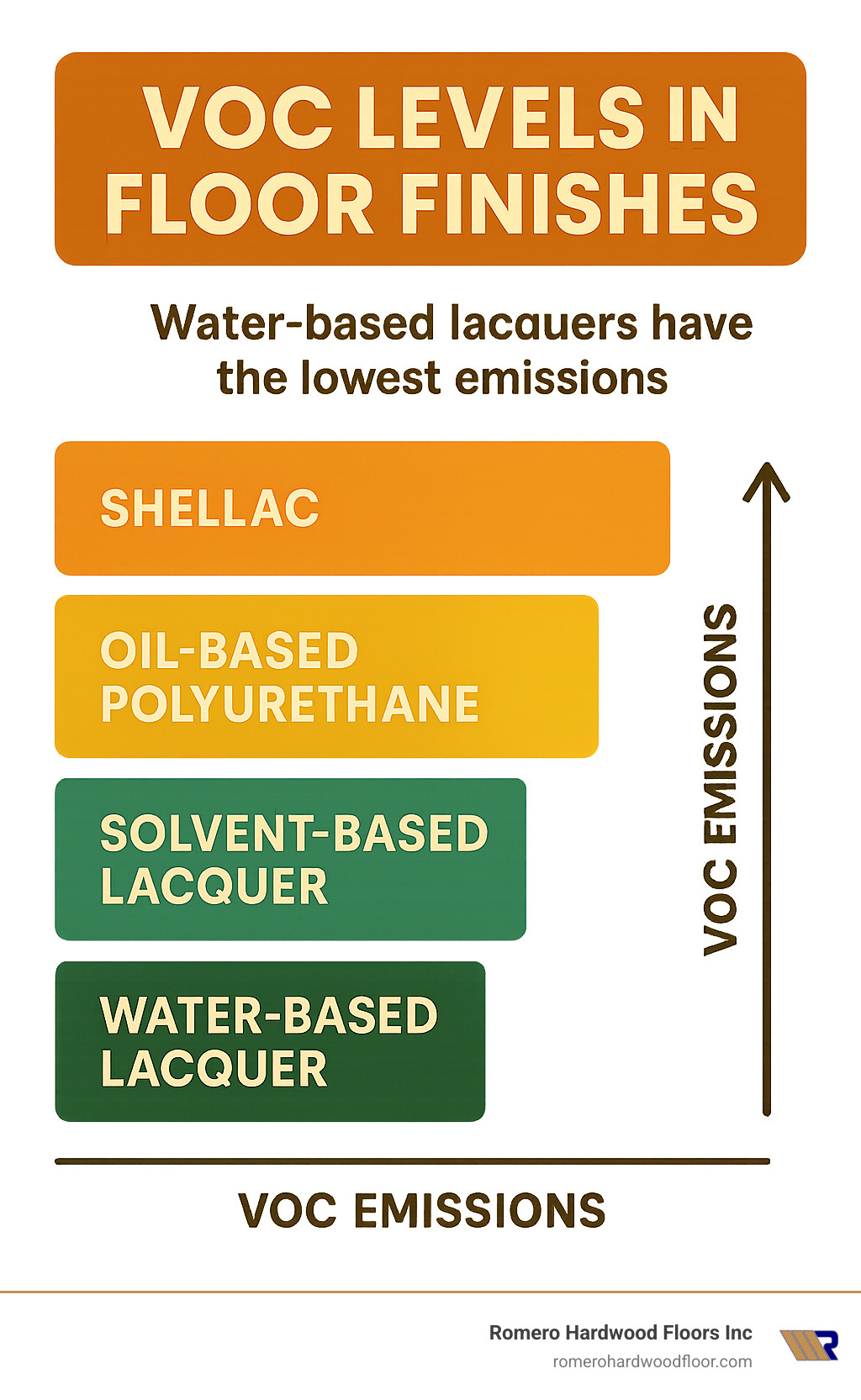 VOC LEVELS IN FLOOR FINISHES

Water-based lacauers have the lowest emissions

SHELLAC

OIL-BASED POLYURETHANE

SOLVENT-BASED LACQUER

WATER-BASED LACQUER

VOC EMISSIONS

VOC EMISSIONS

Romero Hardwood Floors Inc
romerohardwoodfloor.com