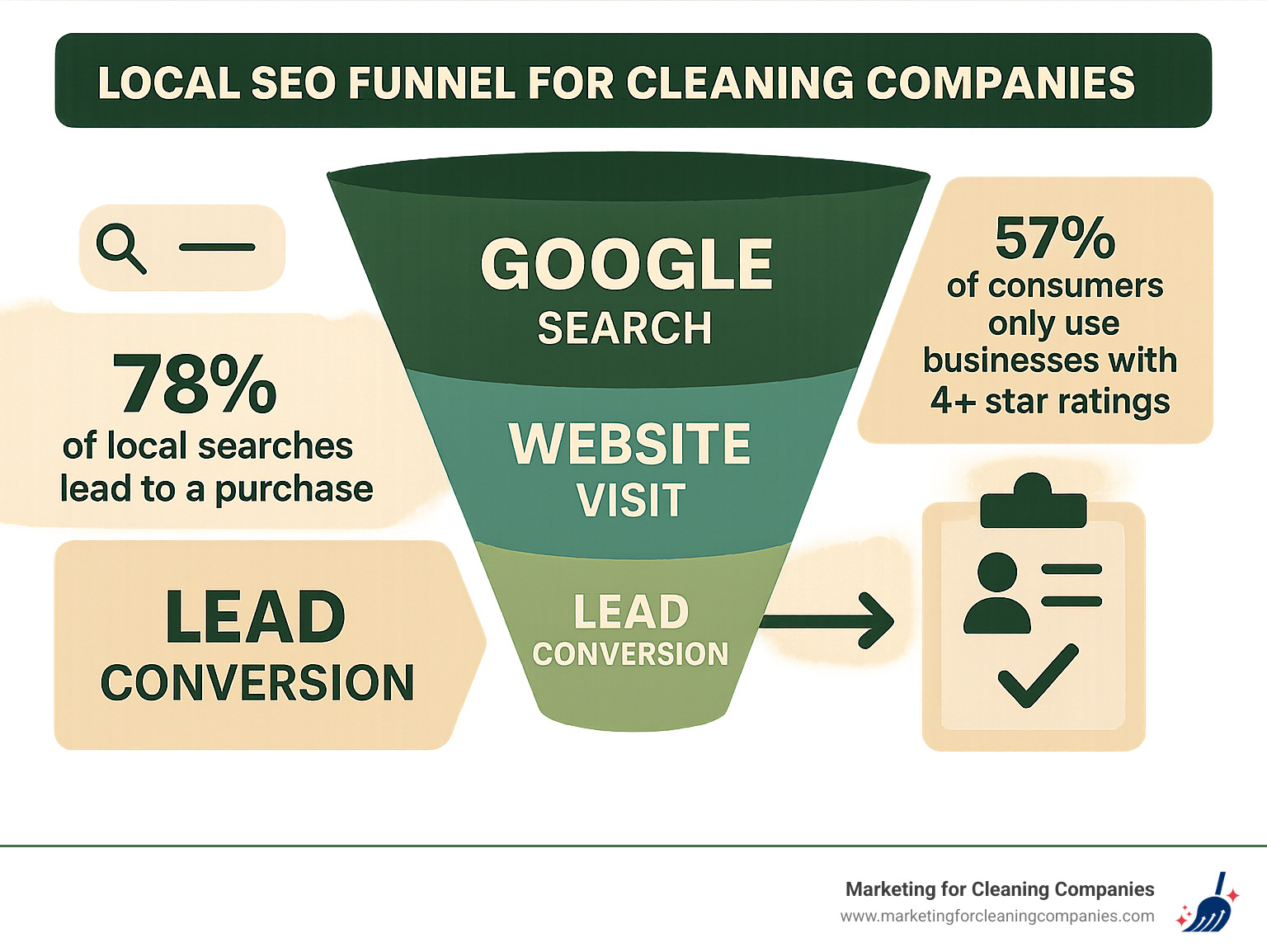 LOCAL SEO FUNNEL FOR CLEANING COMPANIES

78%
of local searches lead to a purchase

LEAD CONVERSION

GOOGLE
SEARCH

WEBSITE
VISIT

LEAD
CONVERSION

57%
of consumers only use businesses with 4+ star ratings

Marketing for Cleaning Companies
www.marketingforcleaningcompanies.com