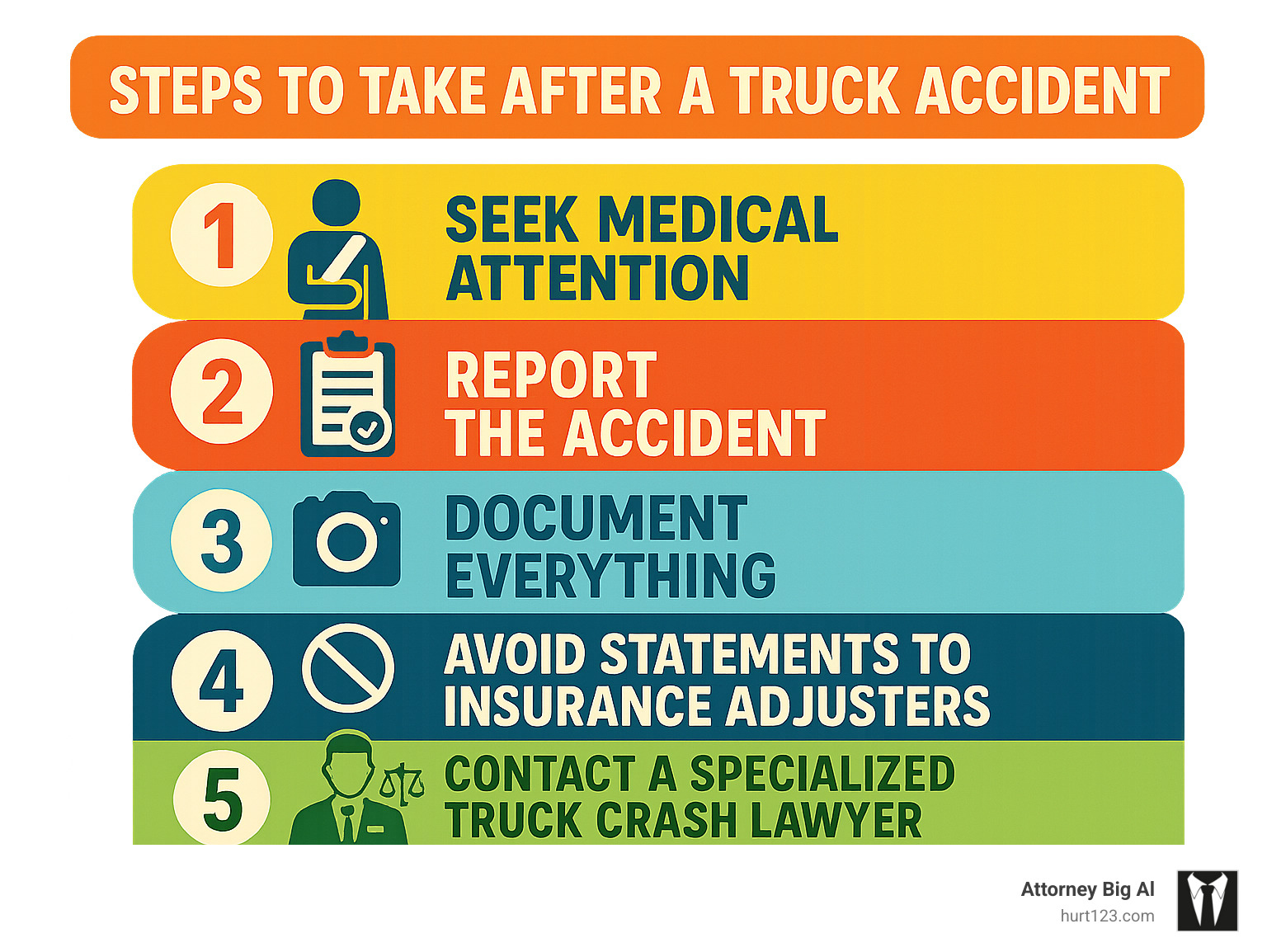 STEPS TO TAKE AFTER A TRUCK ACCIDENT

1 SEEK MEDICAL ATTENTION

2 REPORT THE ACCIDENT

3 DOCUMENT EVERYTHING

4 AVOID STATEMENTS TO INSURANCE ADJUSTERS

5 CONTACT A SPECIALIZED TRUCK CRASH LAWYER

Attorney Big Al
hurt123.com