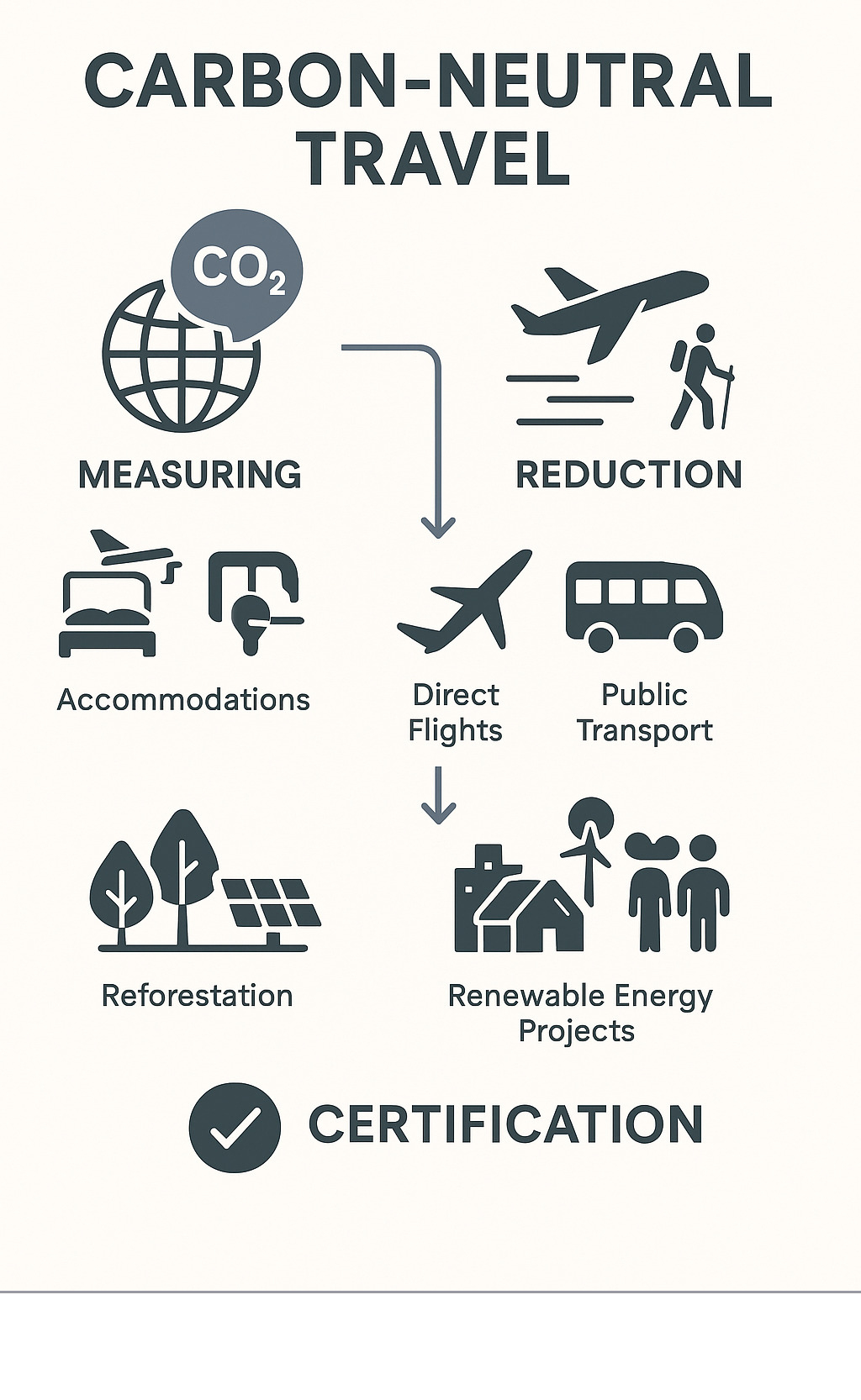 CARBON-NEUTRAL TRAVEL

$CO_2$

MEASURING

REDUCTION

Accommodations

Direct Flights

Public Transport

Reforestation

Renewable Energy Projects

CERTIFICATION