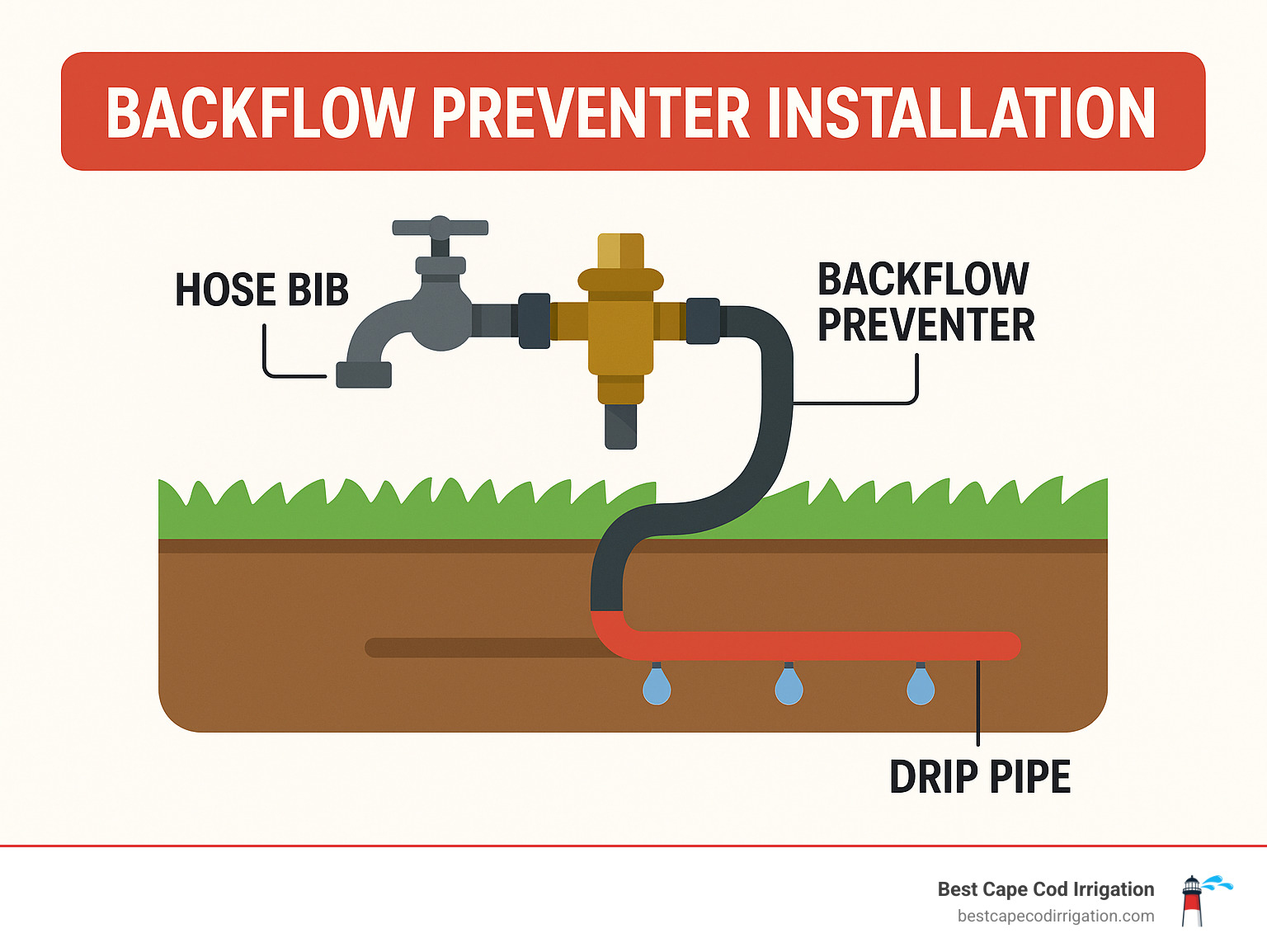 BACKFLOW PREVENTER INSTALLATION

HOSE BIB

BACKFLOW PREVENTER

DRIP PIPE

Best Cape Cod Irrigation
bestcapecodirrigation.com