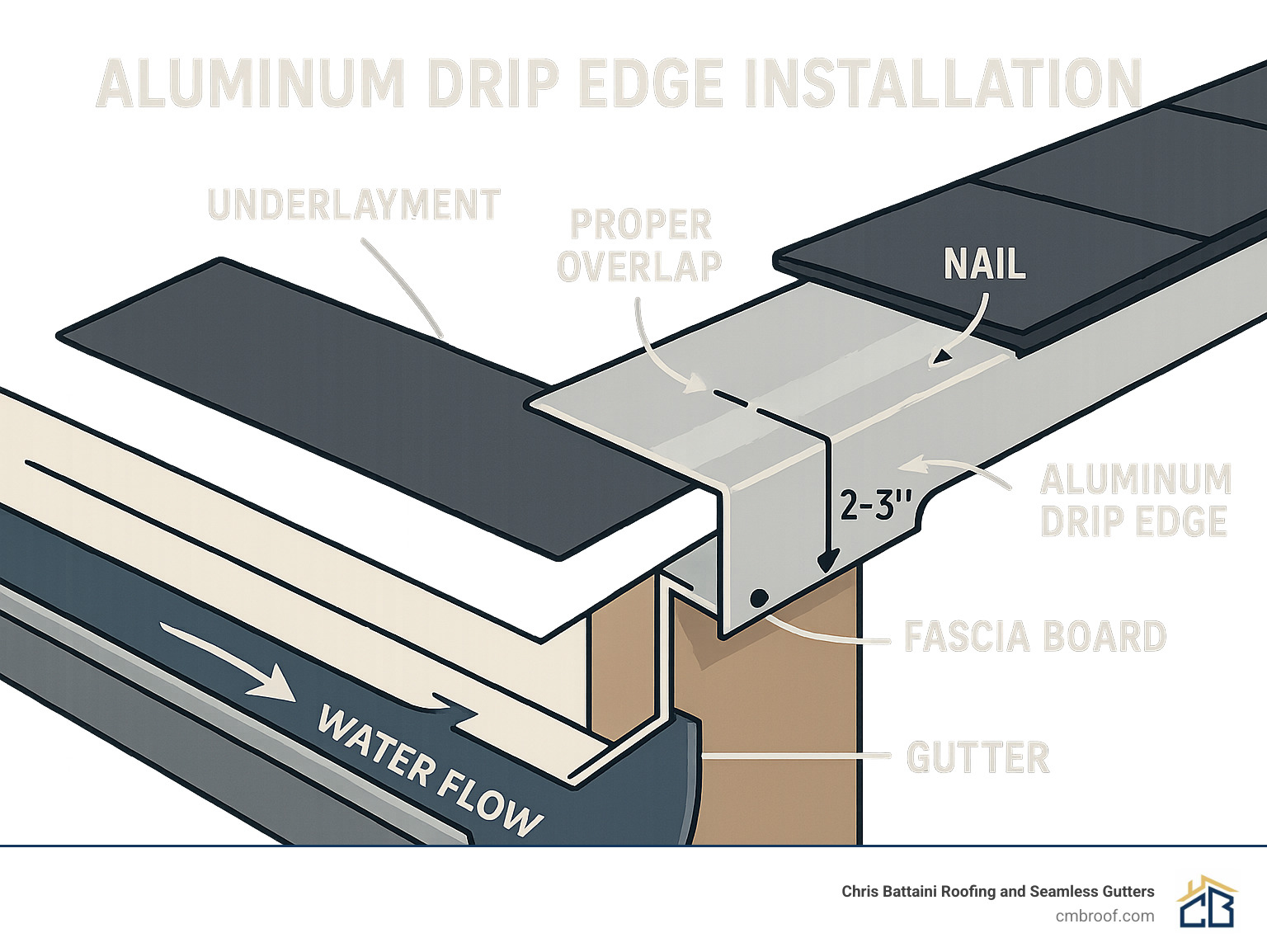 ALUMINUM DRIP EDGE INSTALLATION

UNDERLAYMENT

PROPER OVERLAP

NAIL

2-3"

ALUMINUM DRIP EDGE

FASCIA BOARD

WATER FLOW

GUTTER

Chris Battaini Roofing and Seamless Gutters
cmbroof.com

CB