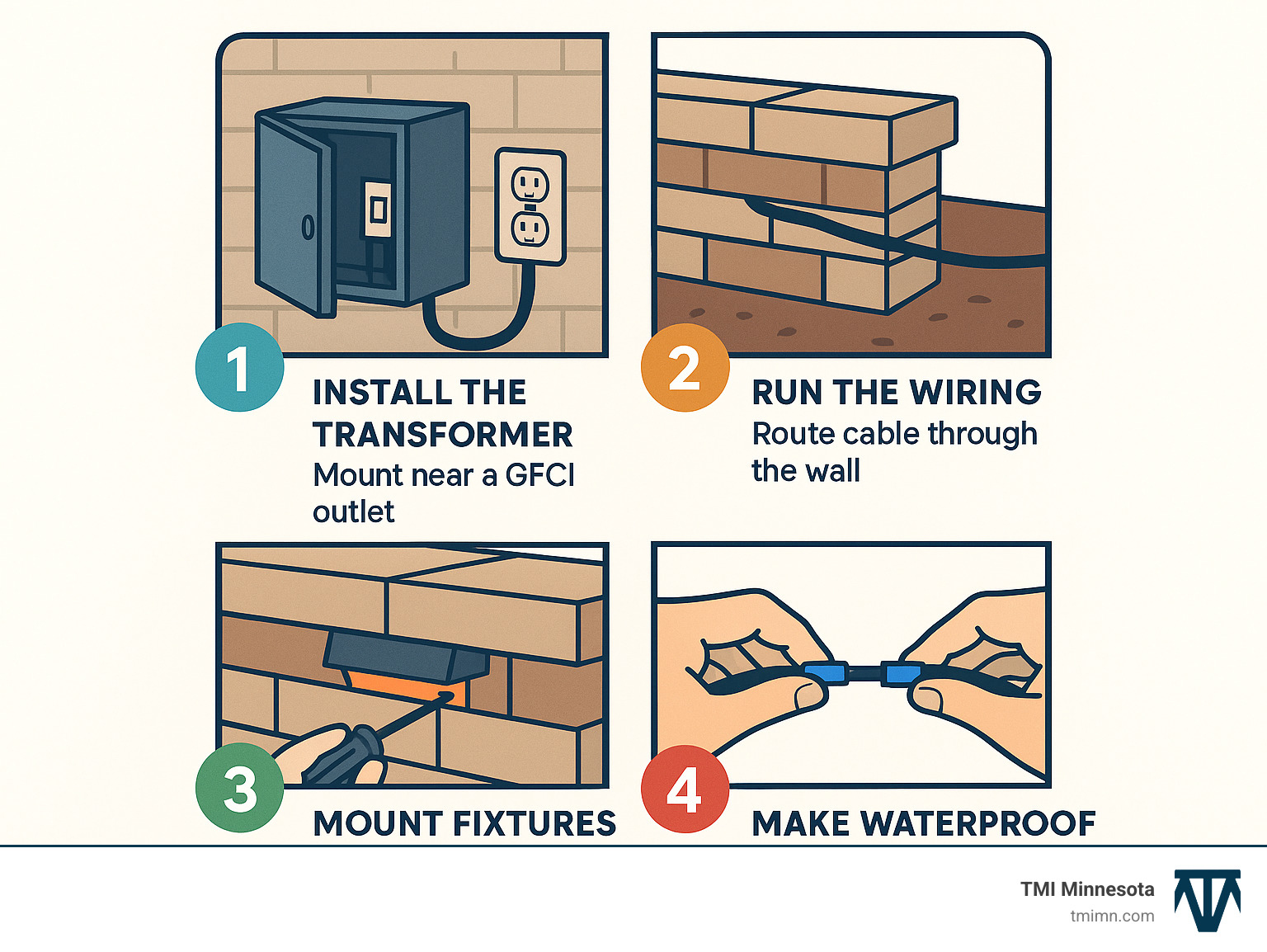 1
INSTALL THE TRANSFORMER
Mount near a GFCI outlet

2
RUN THE WIRING
Route cable through the wall

3
MOUNT FIXTURES

4
MAKE WATERPROOF

TMI Minnesota
tmimn.com