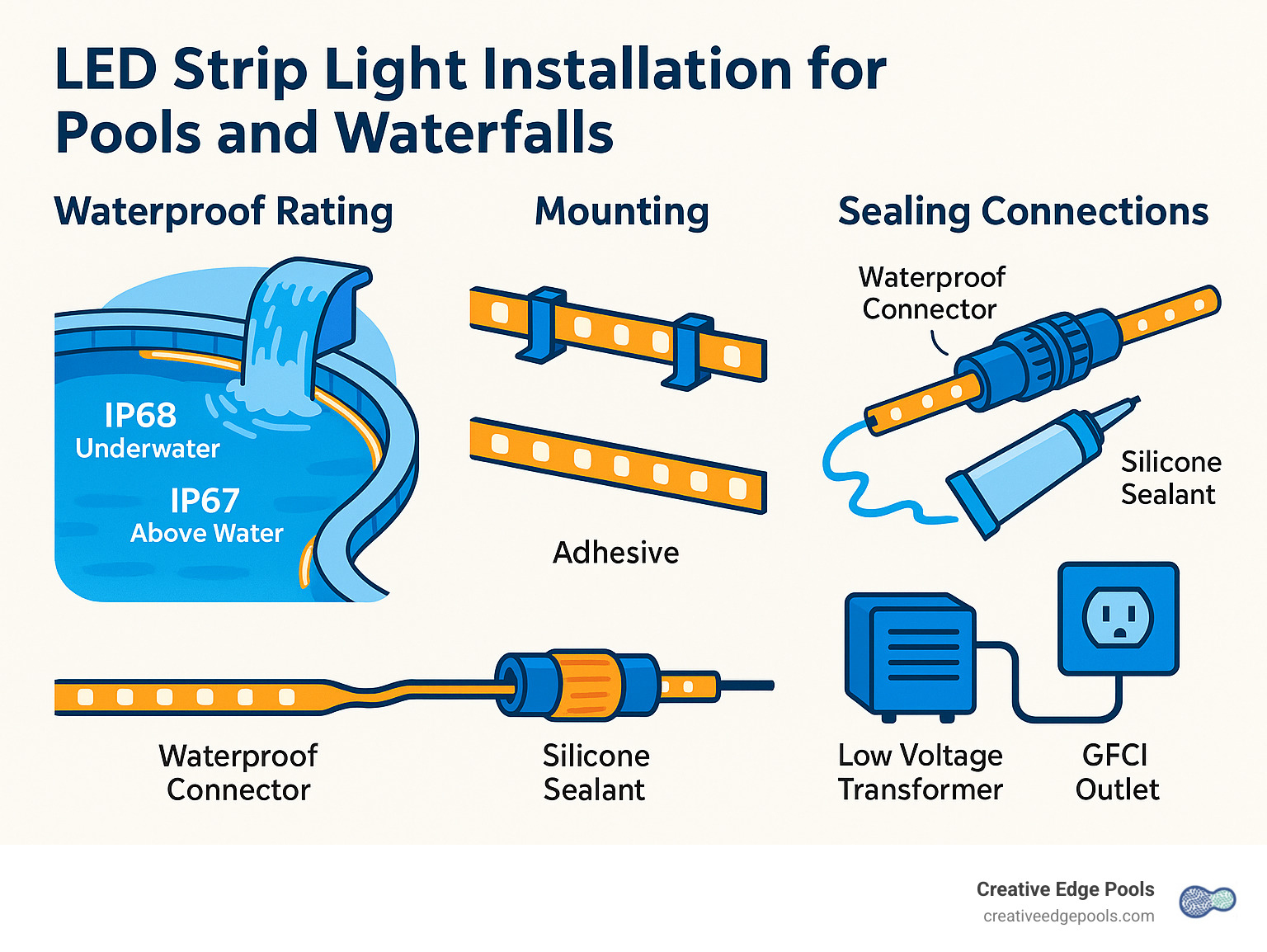 LED Strip Light Installation for Pools and Waterfalls

Waterproof Rating

IP68
Underwater

IP67
Above Water

Mounting

Adhesive

Sealing Connections

Waterproof Connector

Silicone Sealant

Waterproof Connector

Silicone Sealant

Low Voltage Transformer

GFCI Outlet

Creative Edge Pools
creativeedgepools.com