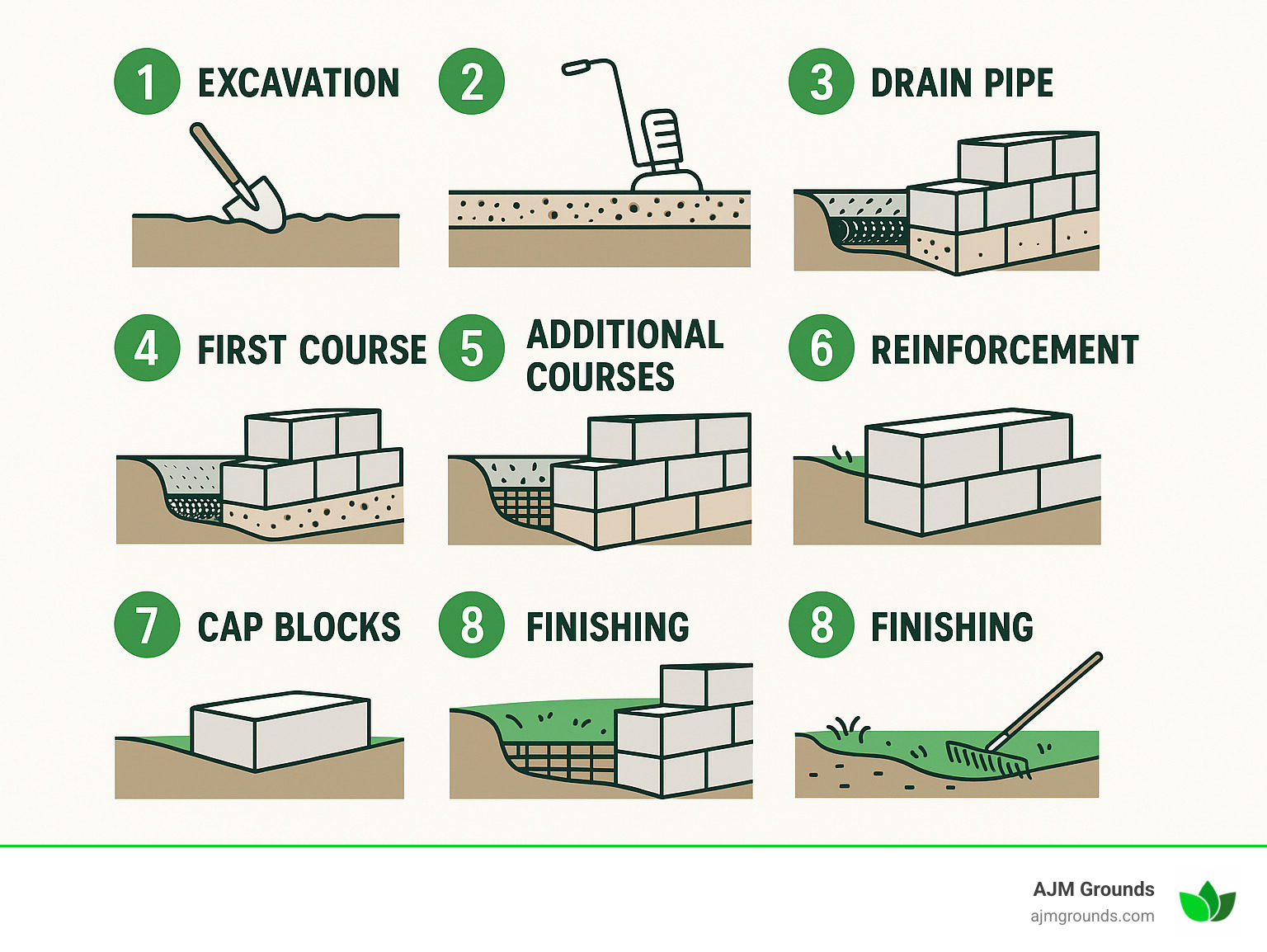 1 EXCAVATION

2

3 DRAIN PIPE

4 FIRST COURSE

5 ADDITIONAL COURSES

6 REINFORCEMENT

7 CAP BLOCKS

8 FINISHING

8 FINISHING

AJM Grounds
ajmgrounds.com