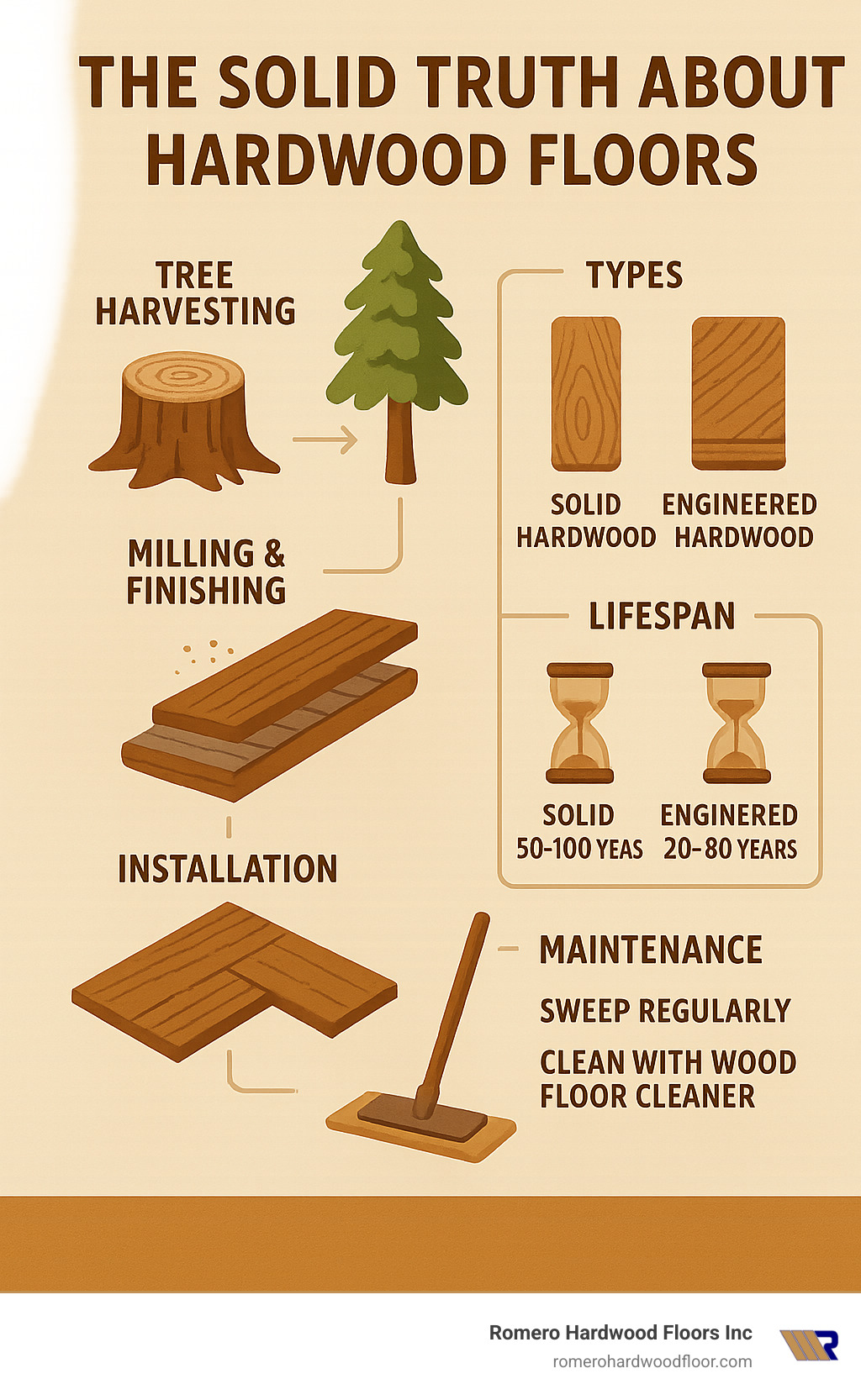 THE SOLID TRUTH ABOUT HARDWOOD FLOORS

TREE HARVESTING

MILLING & FINISHING

INSTALLATION

TYPES

SOLID HARDWOOD

ENGINEERED HARDWOOD

LIFESPAN

SOLID 50-100 YEAS

ENGINERED 20-80 YEARS

MAINTENANCE

SWEEP REGULARLY

CLEAN WITH WOOD FLOOR CLEANER

Romero Hardwood Floors Inc
romerohardwoodfloor.com