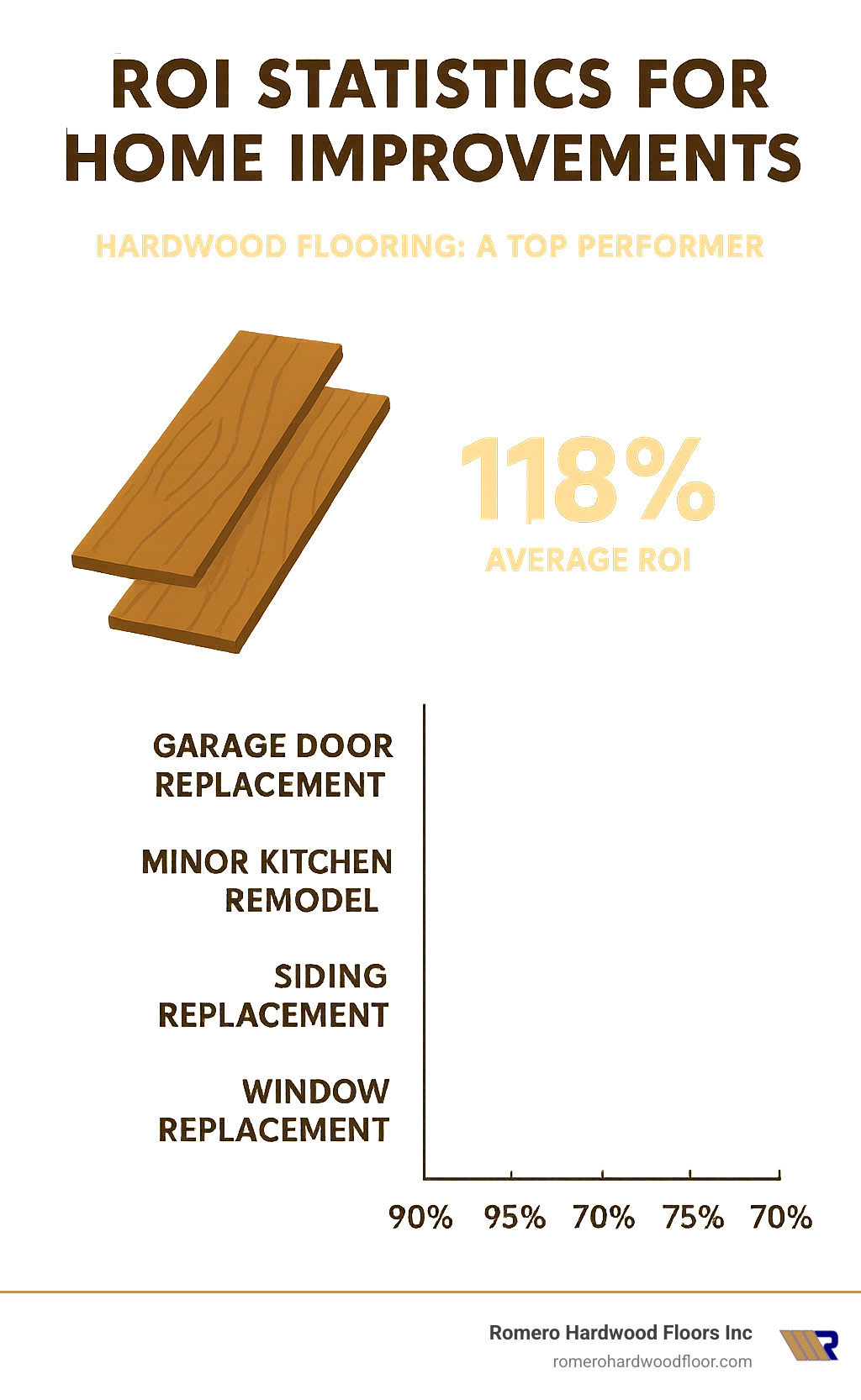 ROI STATISTICS FOR HOME IMPROVEMENTS

HARDWOOD FLOORING: A TOP PERFORMER

118%
AVERAGE ROI

GARAGE DOOR REPLACEMENT

MINOR KITCHEN REMODEL

SIDING REPLACEMENT

WINDOW REPLACEMENT

90% 95% 70% 75% 70%

Romero Hardwood Floors Inc
romerohardwoodfloor.com