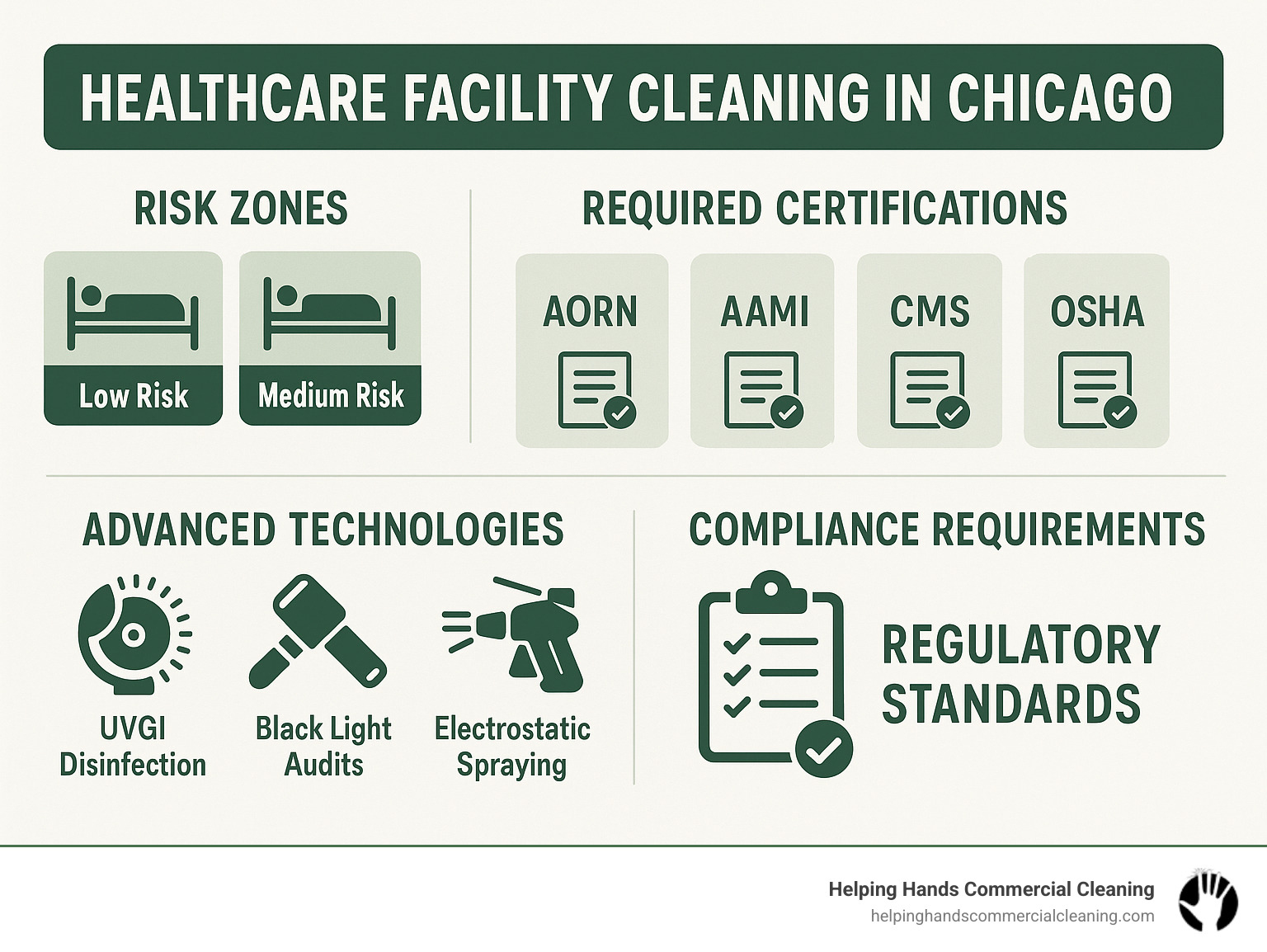 HEALTHCARE FACILITY CLEANING IN CHICAGO

RISK ZONES

Low Risk

Medium Risk

REQUIRED CERTIFICATIONS

AORN

AAMI

CMS

OSHA

ADVANCED TECHNOLOGIES

UVGI Disinfection

Black Light Audits

Electrostatic Spraying

COMPLIANCE REQUIREMENTS

REGULATORY STANDARDS

Helping Hands Commercial Cleaning
helpinghandscommercialcleaning.com