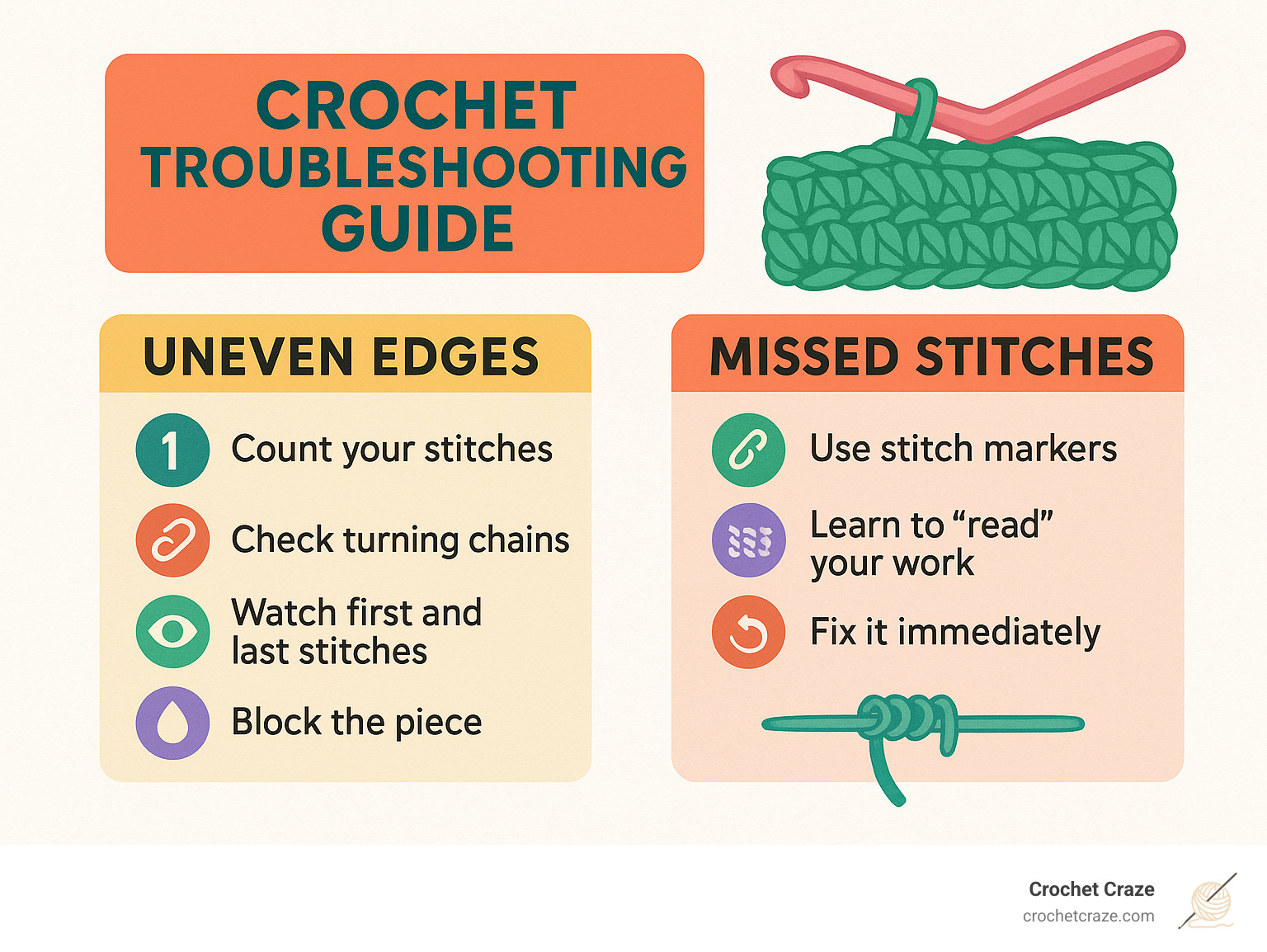 CROCHET TROUBLESHOOTING GUIDE

UNEVEN EDGES

1 Count your stitches

Check turning chains

Watch first and last stitches

Block the piece

MISSED STITCHES

Use stitch markers

Learn to “read” your work

Fix it immediately

Crochet Craze
crochetcraze.com