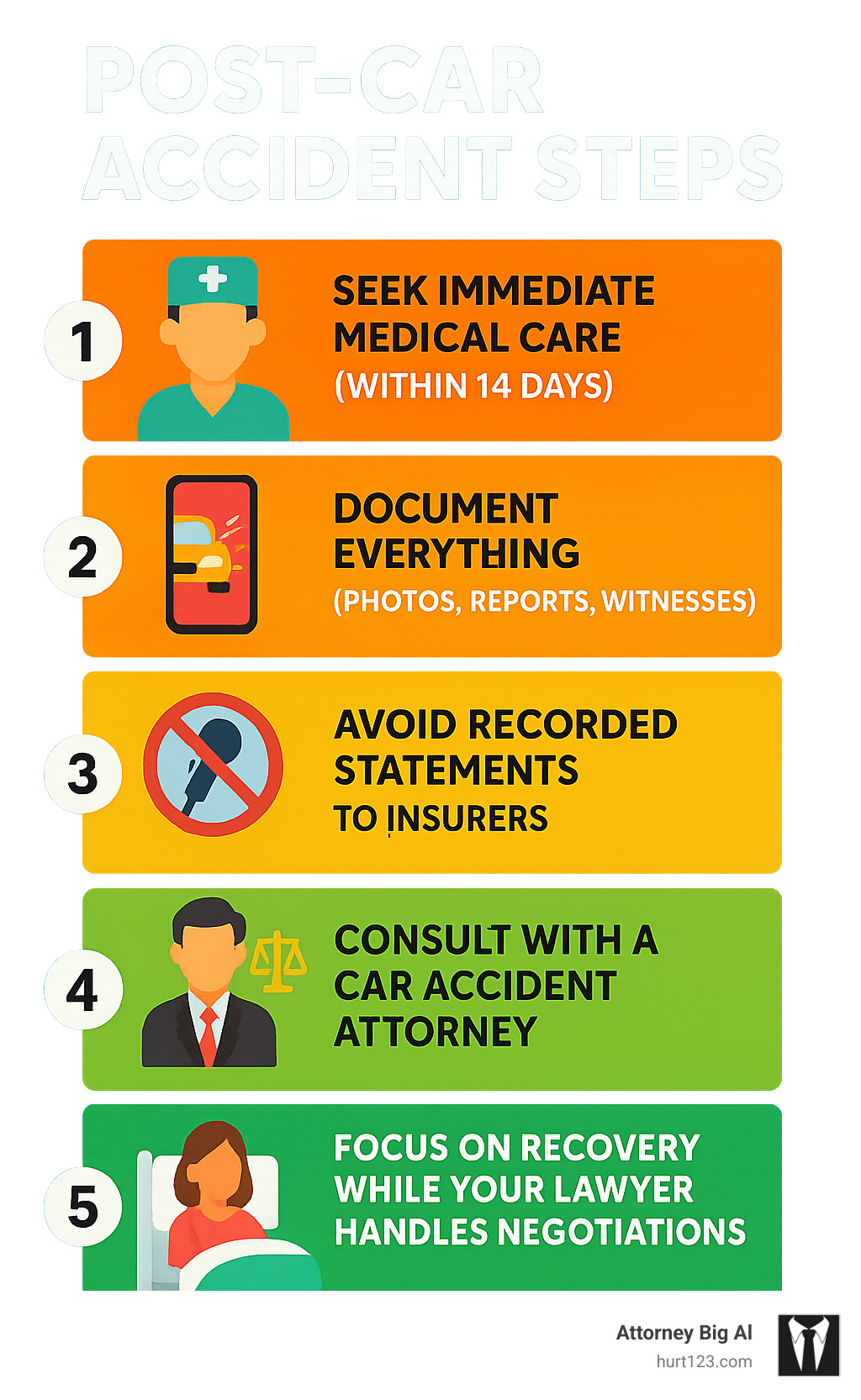 POST-CAR ACCIDENT STEPS

1 SEEK IMMEDIATE MEDICAL CARE (WITHIN 14 DAYS)

2 DOCUMENT EVERYTHING (PHOTOS, REPORTS, WITNESSES)

3 AVOID RECORDED STATEMENTS TO INSURERS

4 CONSULT WITH A CAR ACCIDENT ATTORNEY

5 FOCUS ON RECOVERY WHILE YOUR LAWYER HANDLES NEGOTIATIONS

Attorney Big Al
hurt123.com