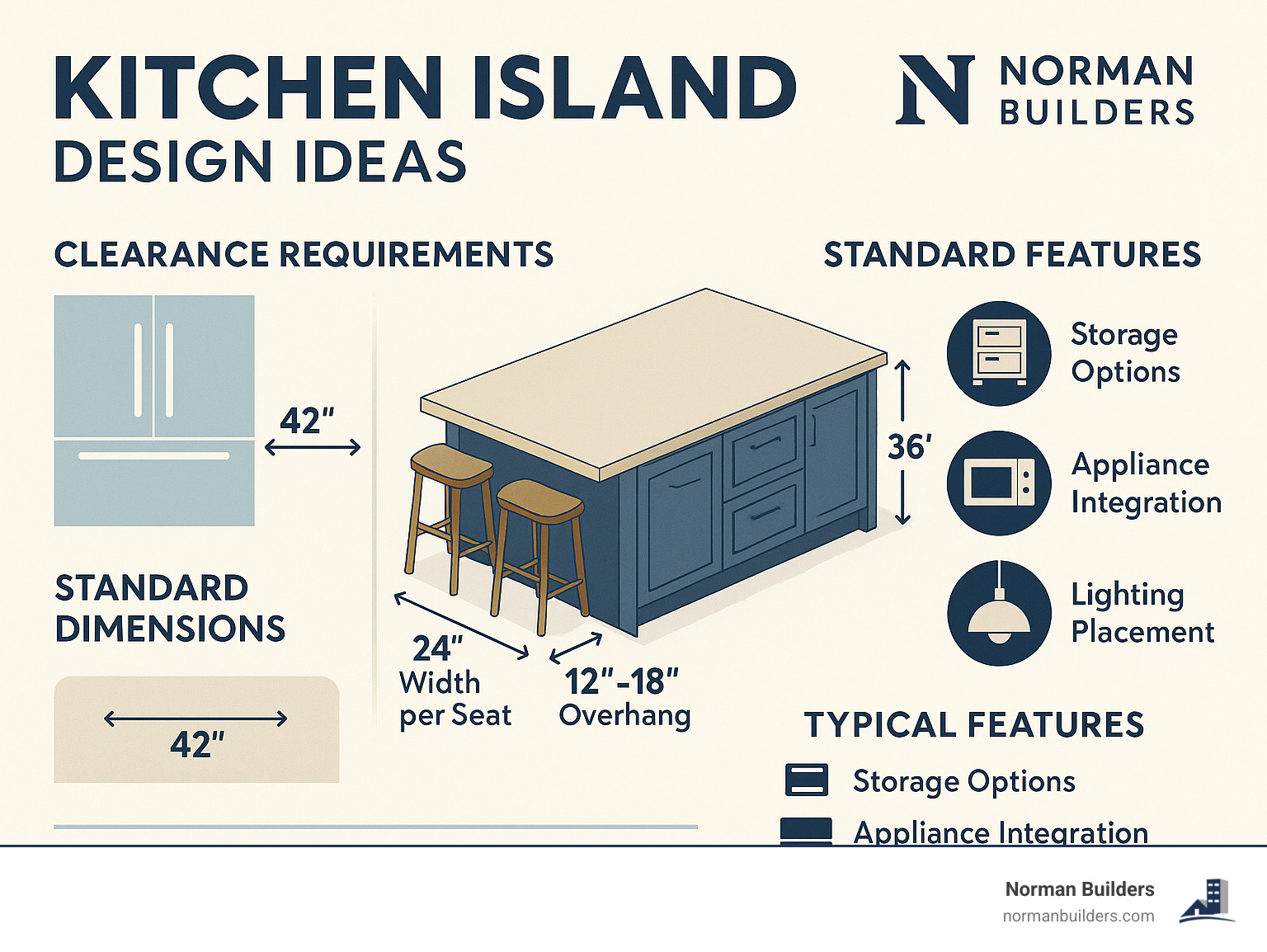 KITCHEN ISLAND
DESIGN IDEAS

N NORMAN BUILDERS

CLEARANCE REQUIREMENTS

42"

STANDARD DIMENSIONS

42"

24" Width per Seat

12"-18" Overhang

36'

STANDARD FEATURES

Storage Options

Appliance Integration

Lighting Placement

TYPICAL FEATURES

Storage Options

Appliance Integration

Norman Builders
normanbuilders.com