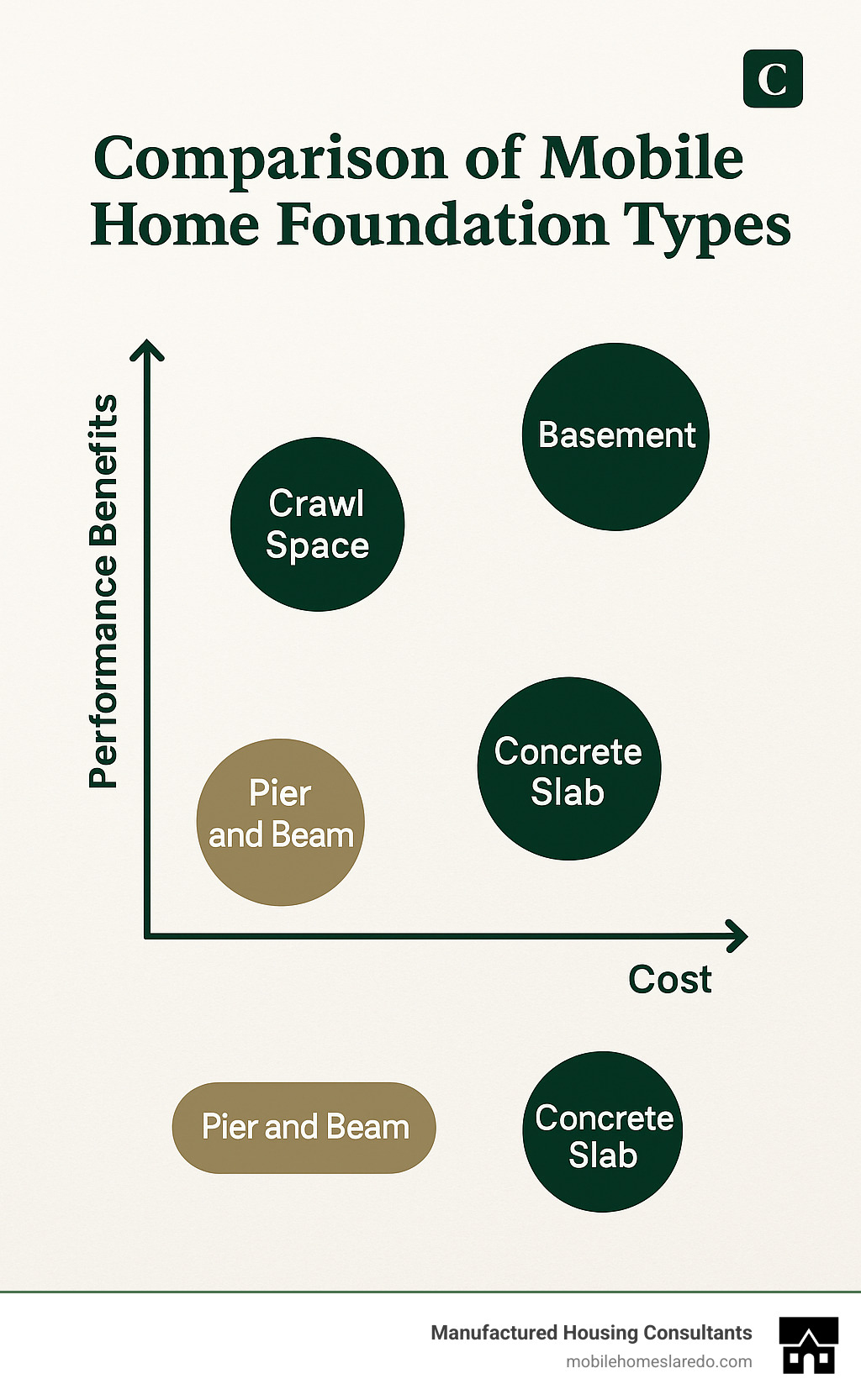 C

Comparison of Mobile Home Foundation Types

Performance Benefits

Basement

Crawl Space

Concrete Slab

Pier and Beam

Cost

Pier and Beam

Concrete Slab

Manufactured Housing Consultants
mobilehomeslaredo.com