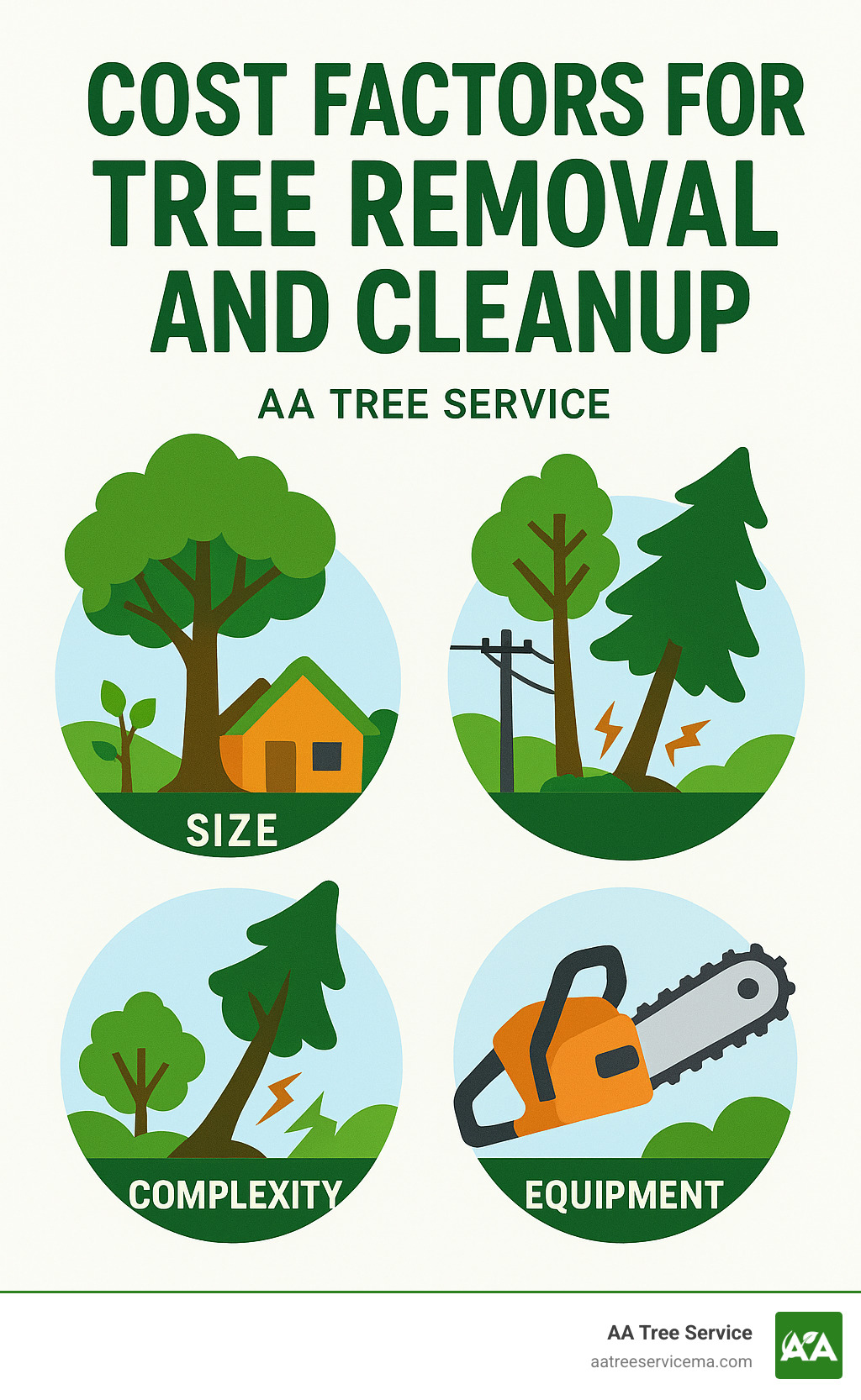 COST FACTORS FOR TREE REMOVAL AND CLEANUP

AA TREE SERVICE

SIZE

COMPLEXITY

EQUIPMENT

AA Tree Service
aatreeservicema.com

AA