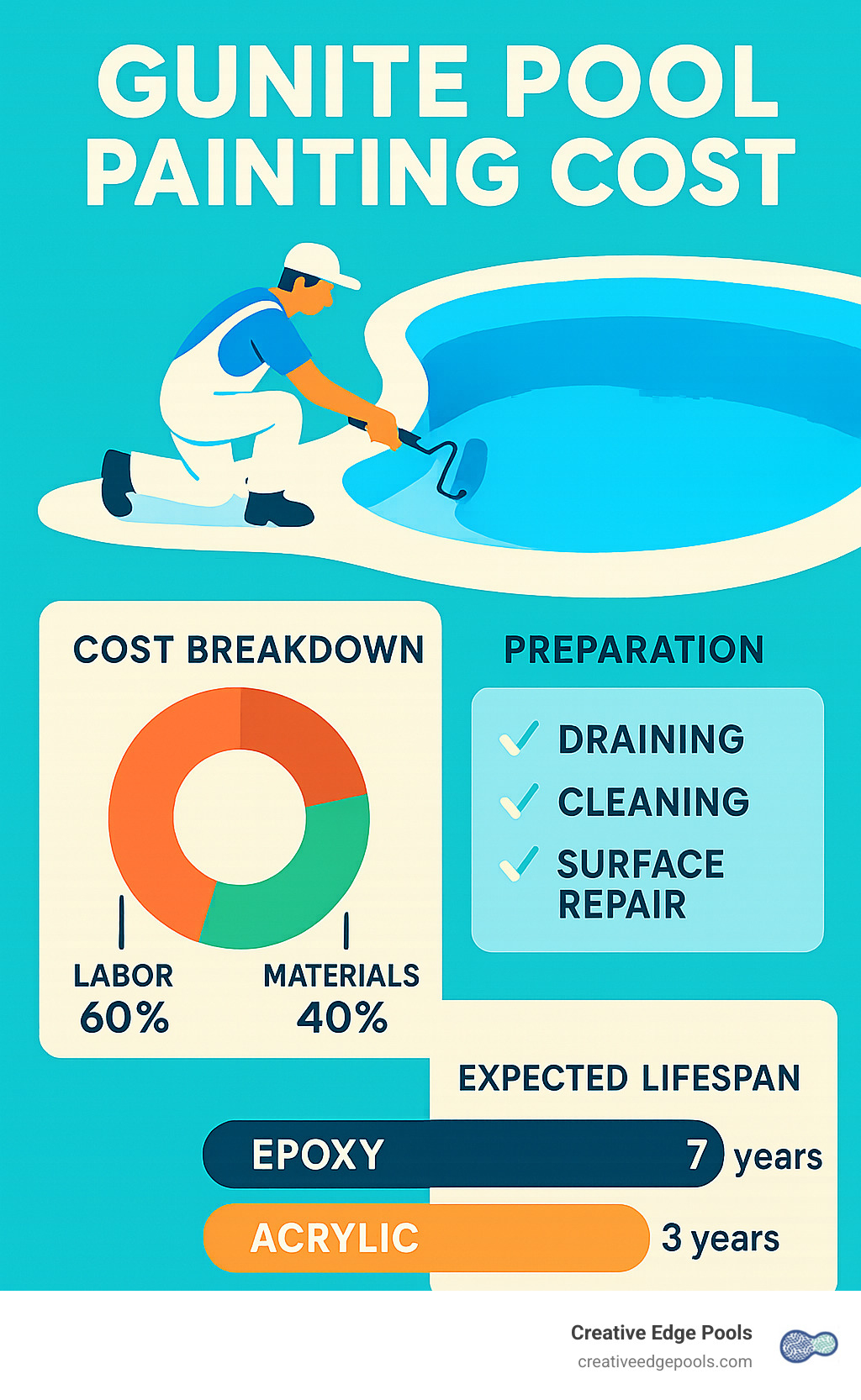 GUNITE POOL PAINTING COST

COST BREAKDOWN

LABOR 60%

MATERIALS 40%

PREPARATION

DRAINING

CLEANING

SURFACE REPAIR

EXPECTED LIFESPAN

EPOXY 7 years

ACRYLIC 3 years

Creative Edge Pools
creativeedgepools.com