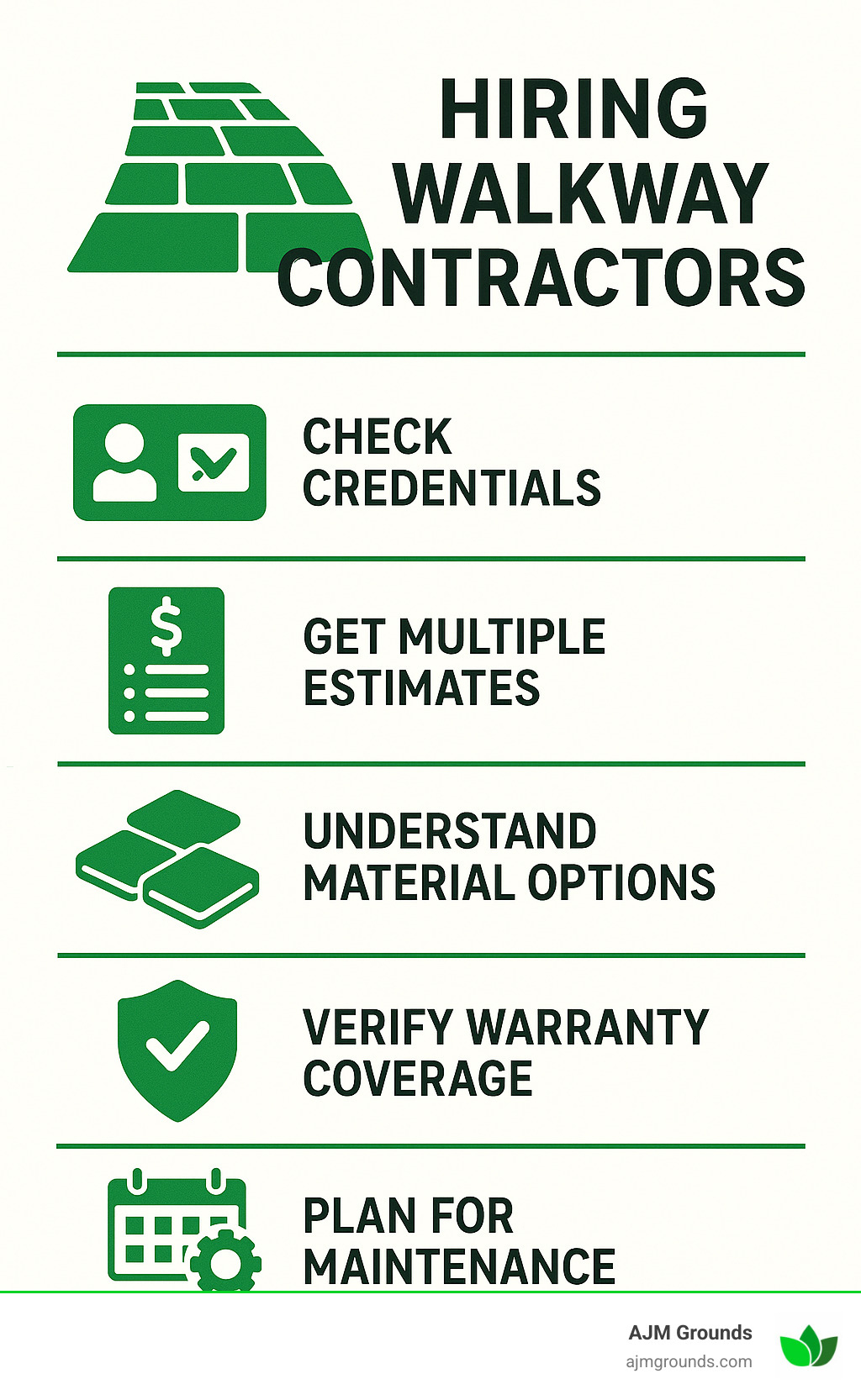 HIRING WALKWAY CONTRACTORS

CHECK CREDENTIALS

GET MULTIPLE ESTIMATES

UNDERSTAND MATERIAL OPTIONS

VERIFY WARRANTY COVERAGE

PLAN FOR MAINTENANCE

AJM Grounds
ajmgrounds.com