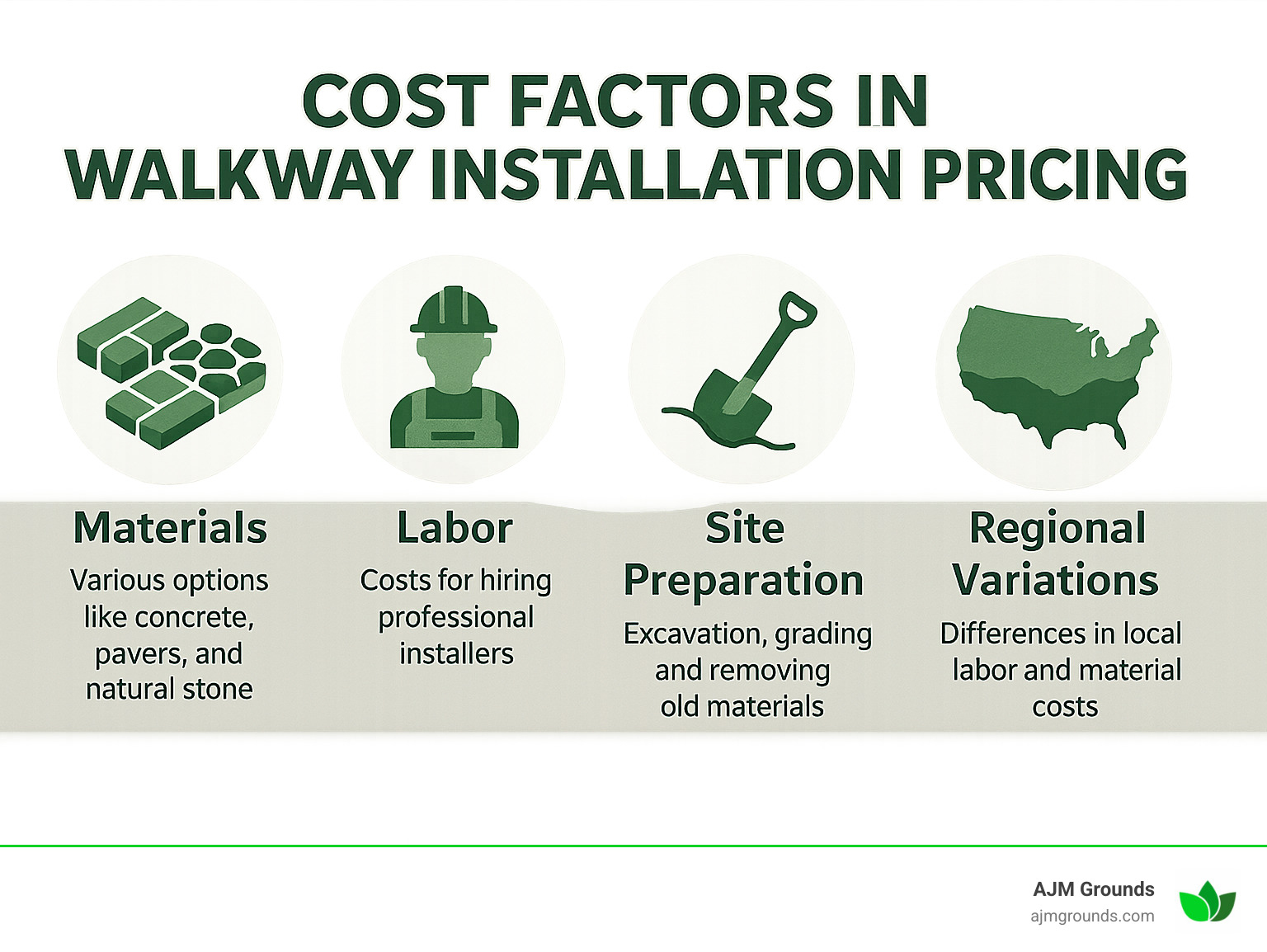 COST FACTORS IN WALKWAY INSTALLATION PRICING

Materials
Various options like concrete, pavers, and natural stone

Labor
Costs for hiring professional installers

Site Preparation
Excavation, grading and removing old materials

Regional Variations
Differences in local labor and material costs

AJM Grounds
ajmgrounds.com