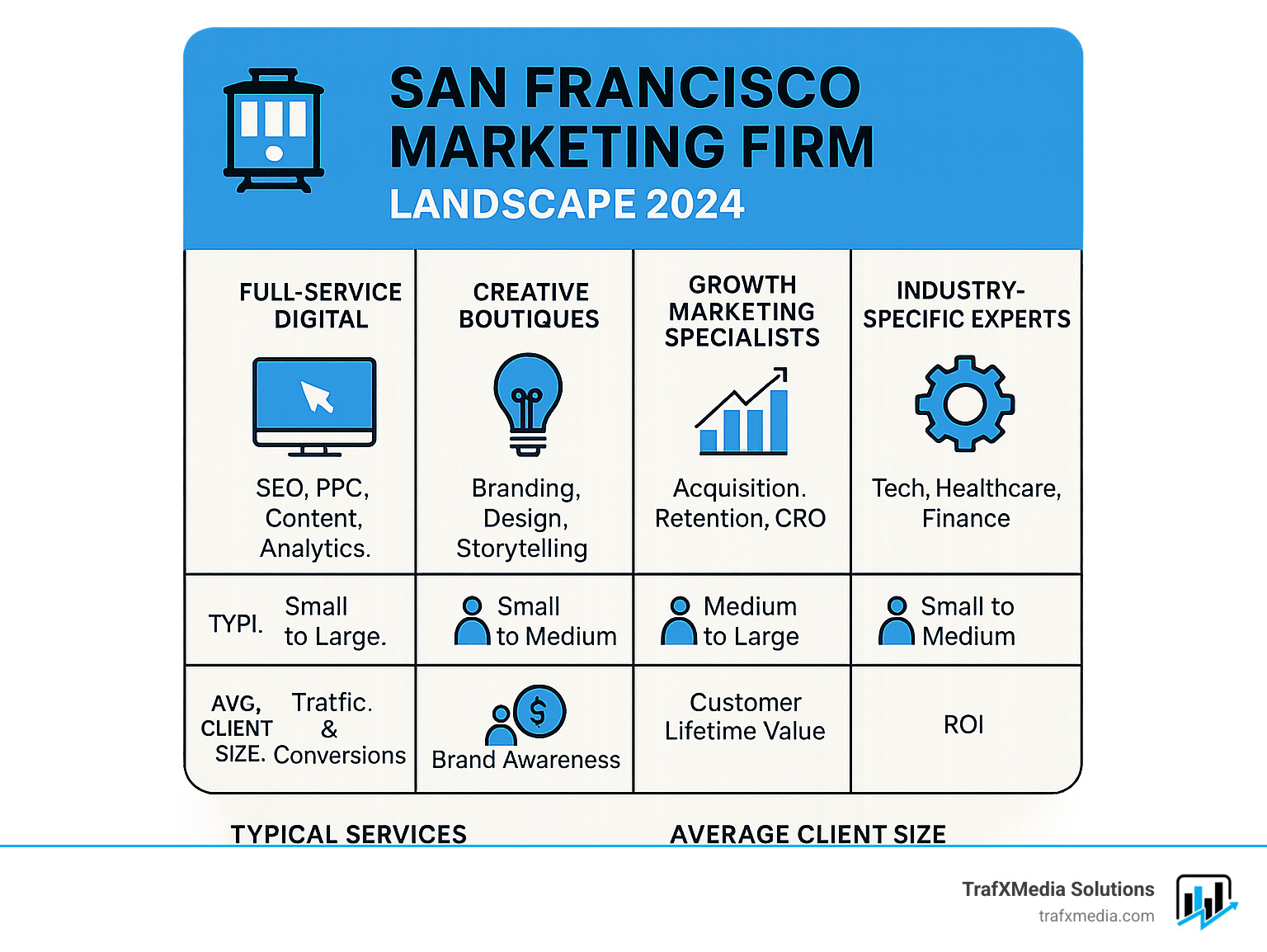 SAN FRANCISCO MARKETING FIRM
LANDSCAPE 2024

| FULL-SERVICE DIGITAL | CREATIVE BOUTIQUES | GROWTH MARKETING SPECIALISTS | INDUSTRY-SPECIFIC EXPERTS |
|---|---|---|---|
| SEO, PPC, Content, Analytics. | Branding, Design, Storytelling | Acquisition. Retention, CRO | Tech, Healthcare, Finance |
| TYPI. Small to Large. | Small to Medium | Medium to Large | Small to Medium |
| AVG, CLIENT SIZE. Tratfic. & Conversions | Brand Awareness | Customer Lifetime Value | ROI |

TYPICAL SERVICES
AVERAGE CLIENT SIZE

TrafXMedia Solutions
trafxmedia.com