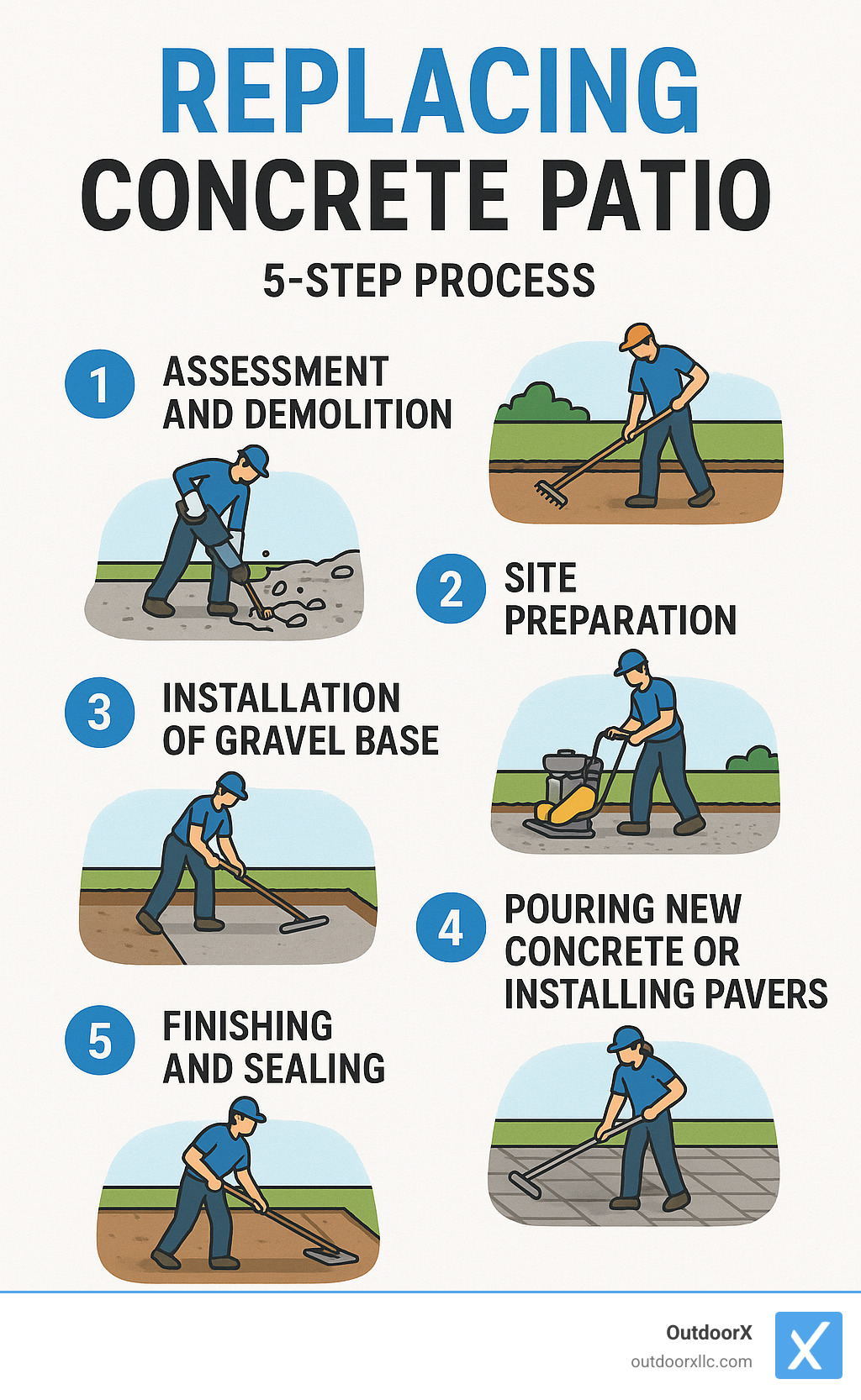 REPLACING
CONCRETE PATIO

5-STEP PROCESS

1 ASSESSMENT AND DEMOLITION

2 SITE PREPARATION

3 INSTALLATION OF GRAVEL BASE

4 POURING NEW CONCRETE OR INSTALLING PAVERS

5 FINISHING AND SEALING

OutdoorX
outdoorxllc.com
X