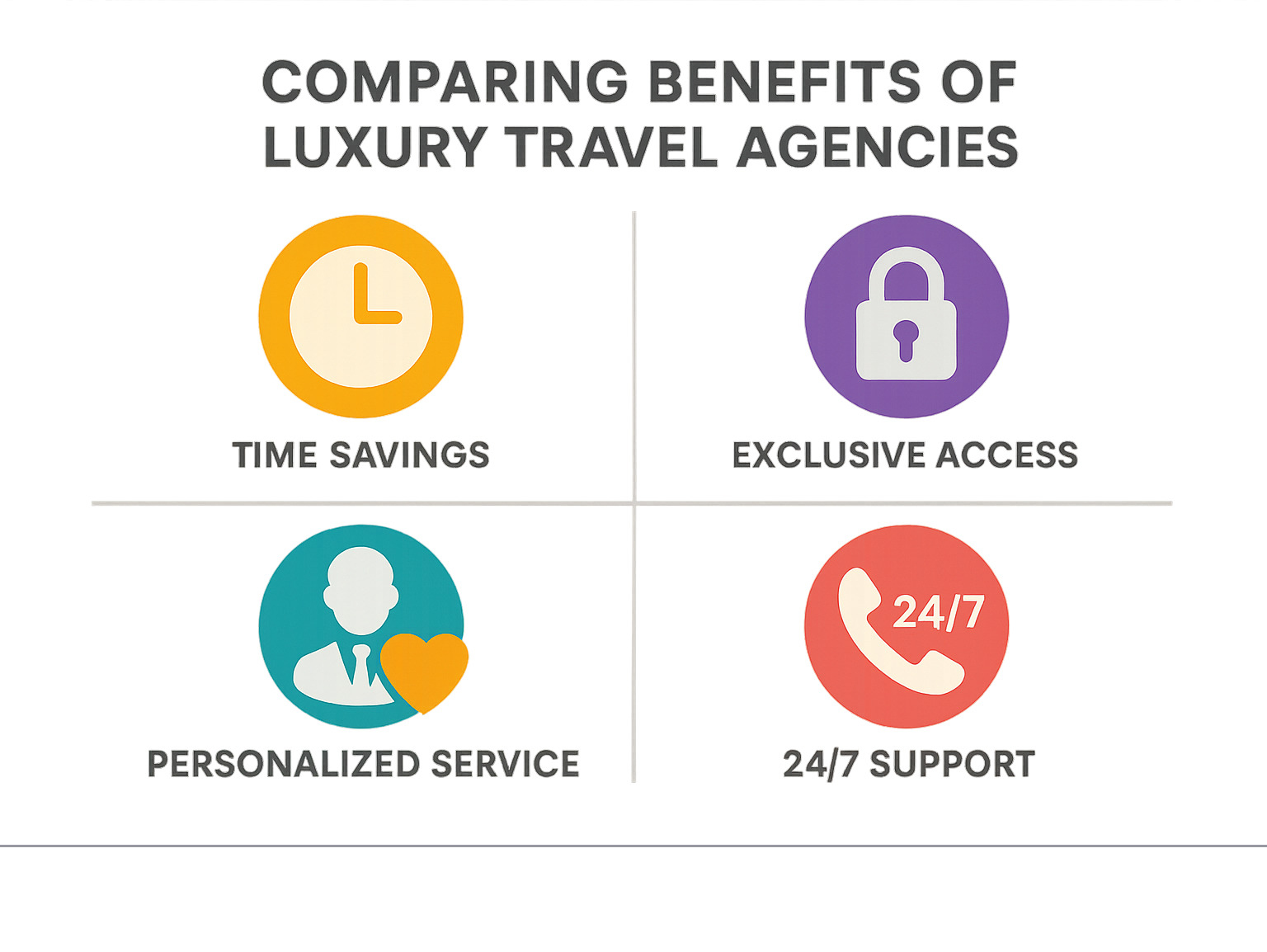 COMPARING BENEFITS OF LUXURY TRAVEL AGENCIES

TIME SAVINGS

EXCLUSIVE ACCESS

PERSONALIZED SERVICE

24/7

24/7 SUPPORT