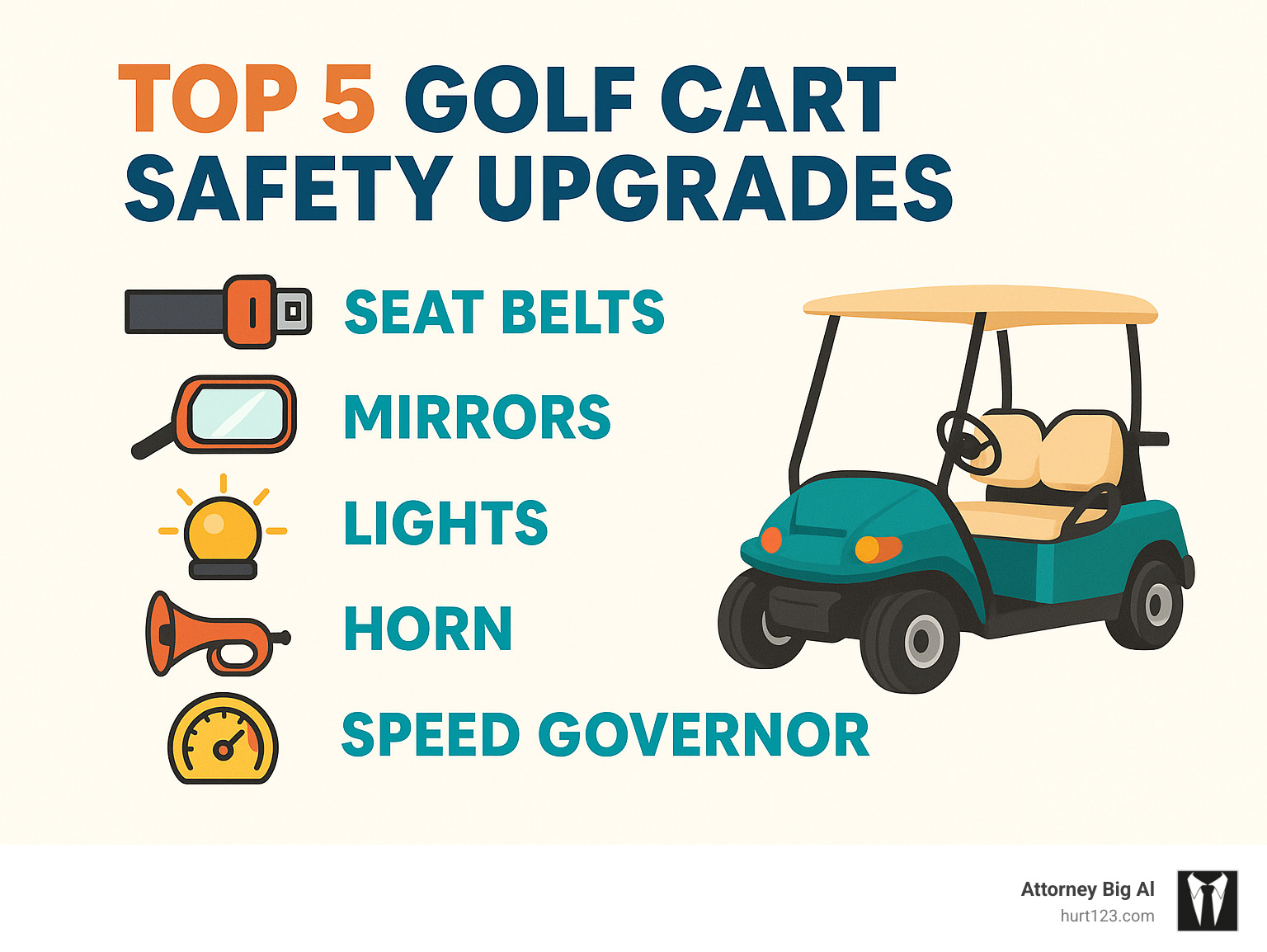 TOP 5 GOLF CART SAFETY UPGRADES

SEAT BELTS

MIRRORS

LIGHTS

HORN

SPEED GOVERNOR

Attorney Big Al
hurt123.com