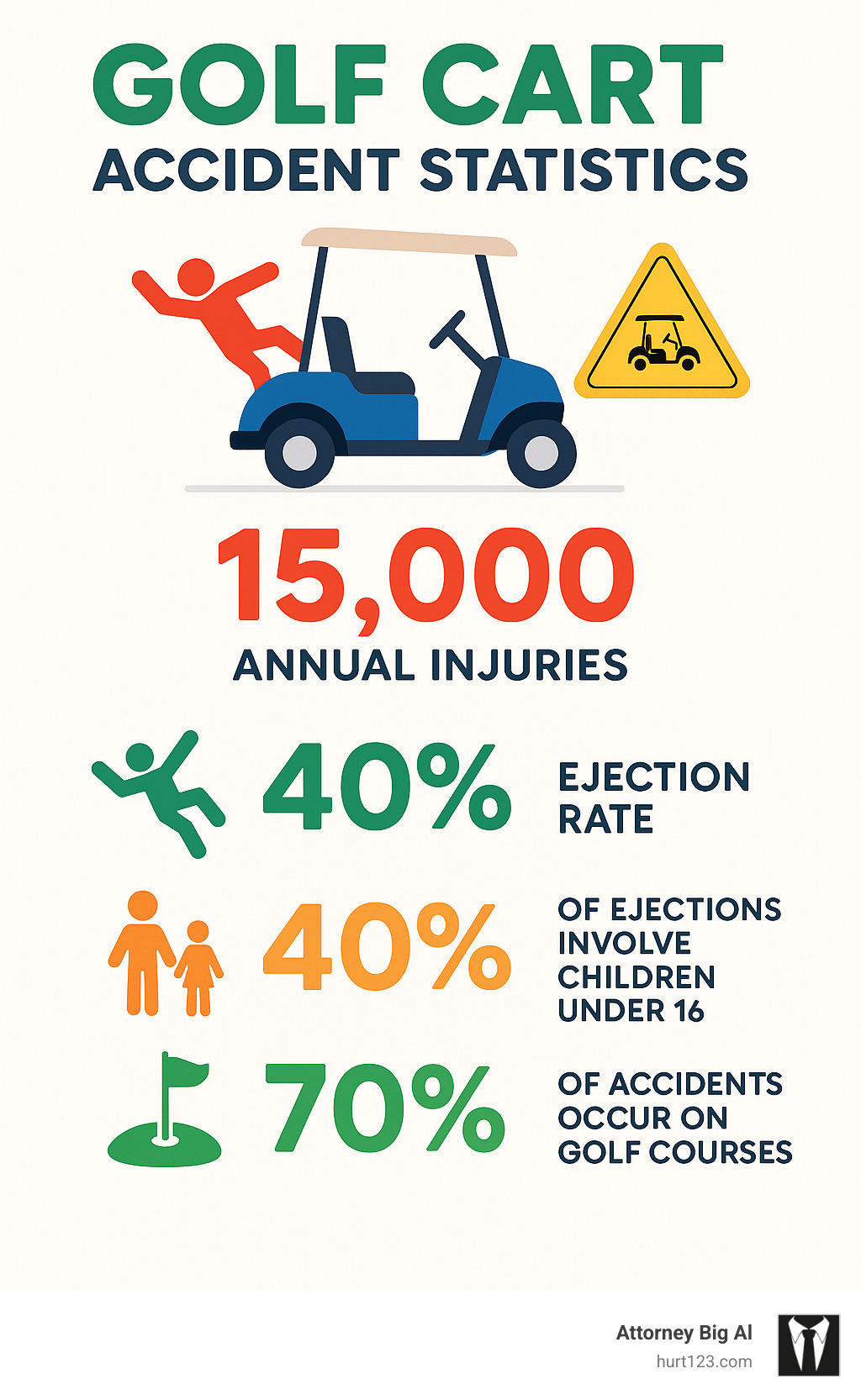 GOLF CART
ACCIDENT STATISTICS

15,000
ANNUAL INJURIES

40% EJECTION RATE

40% OF EJECTIONS INVOLVE CHILDREN UNDER 16

70% OF ACCIDENTS OCCUR ON GOLF COURSES

Attorney Big Al
hurt123.com