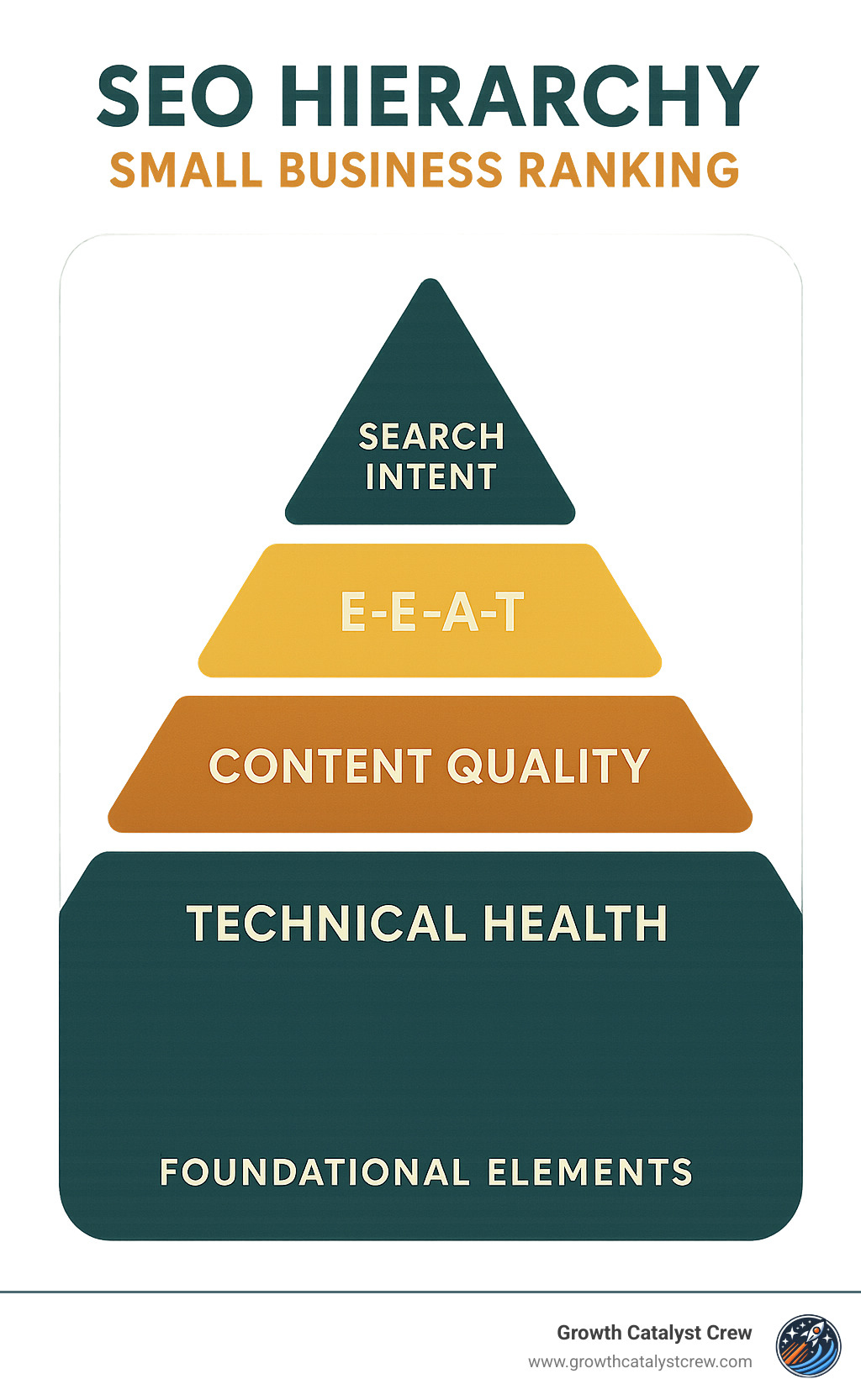 SEO HIERARCHY
SMALL BUSINESS RANKING

SEARCH INTENT

E-E-A-T

CONTENT QUALITY

TECHNICAL HEALTH

FOUNDATIONAL ELEMENTS

Growth Catalyst Crew
www.growthcatalystcrew.com