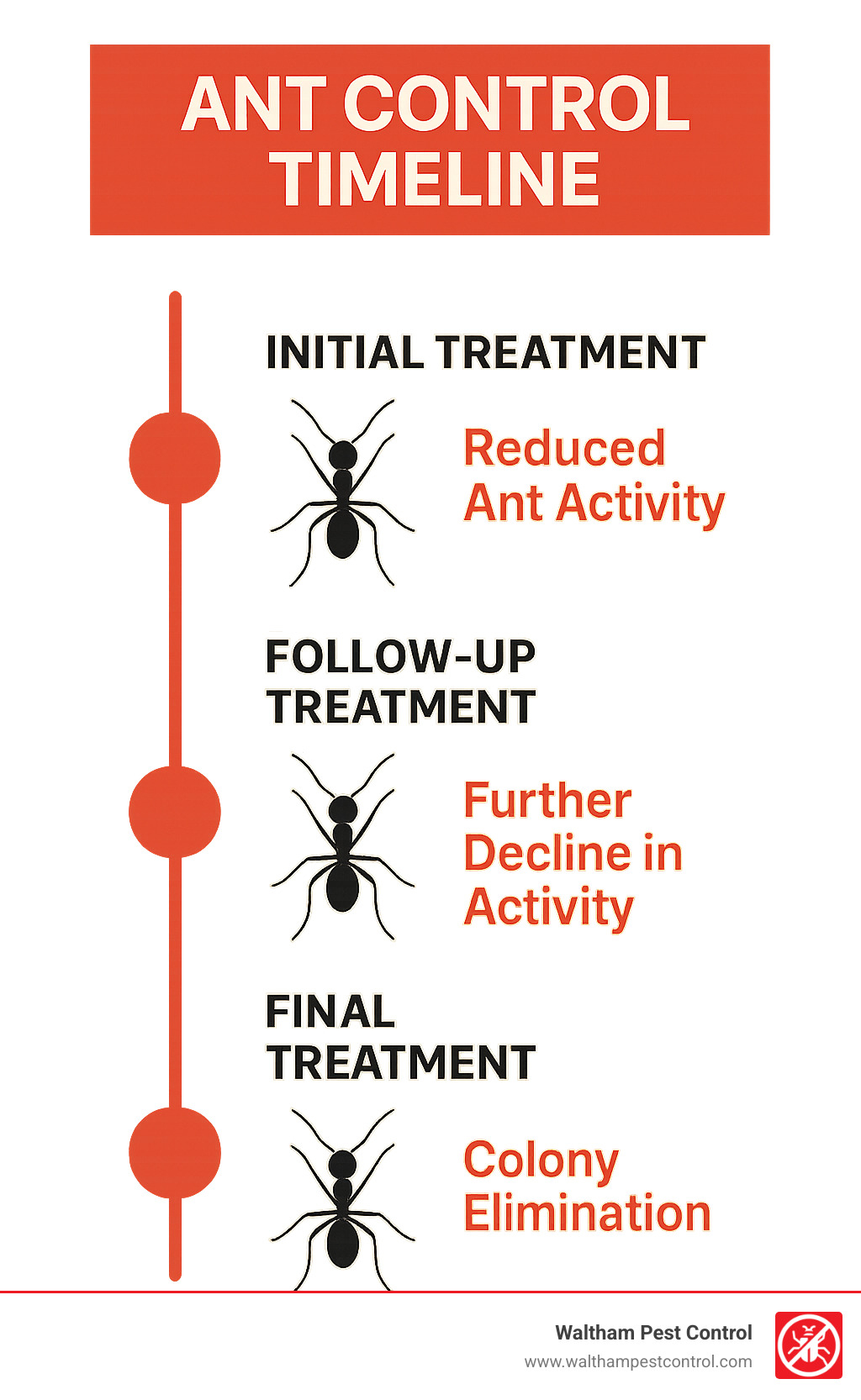 ANT CONTROL TIMELINE

INITIAL TREATMENT

Reduced Ant Activity

FOLLOW-UP TREATMENT

Further Decline in Activity

FINAL TREATMENT

Colony Elimination

Waltham Pest Control
www.walthampestcontrol.com