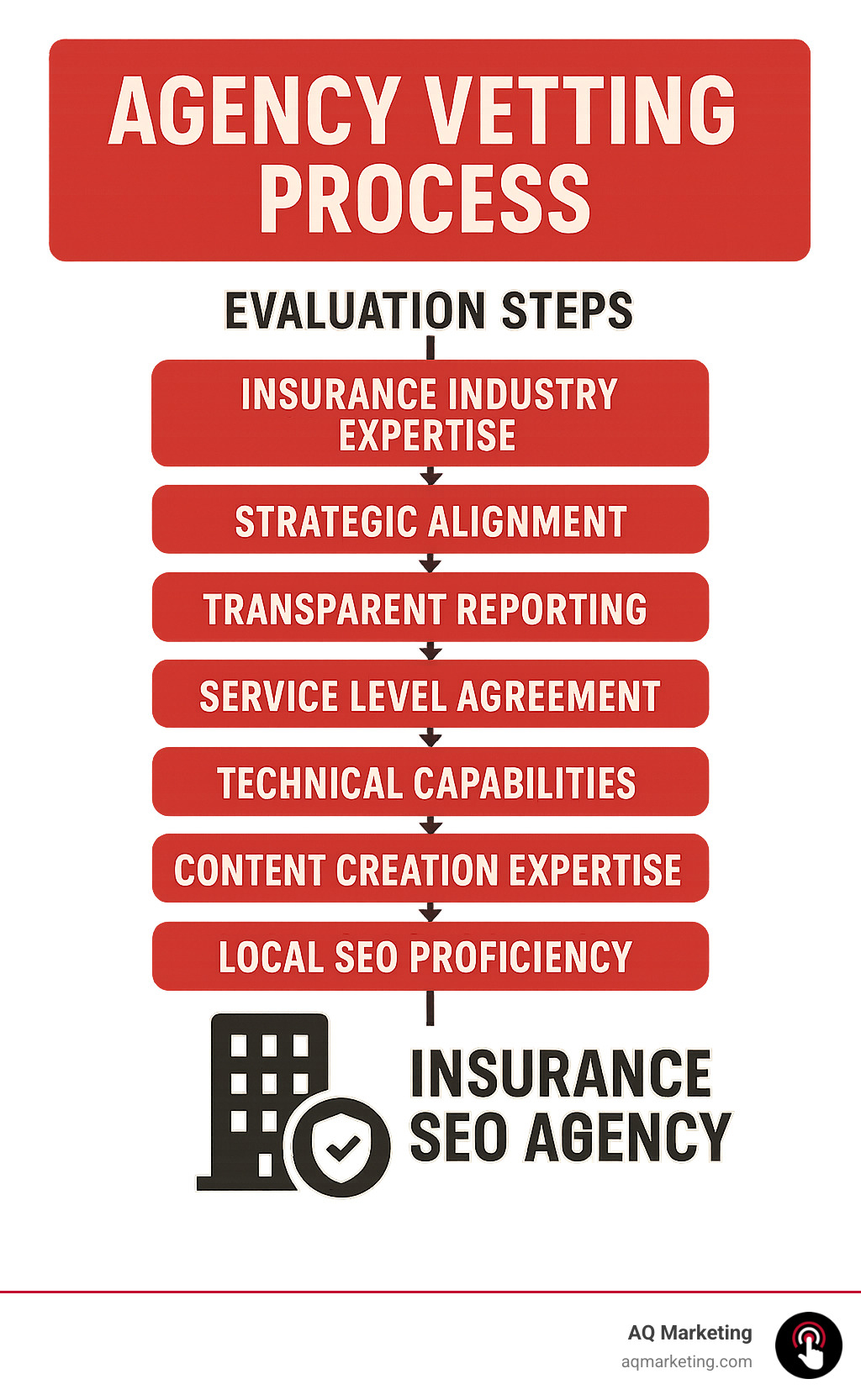 AGENCY VETTING PROCESS

EVALUATION STEPS

INSURANCE INDUSTRY EXPERTISE

STRATEGIC ALIGNMENT

TRANSPARENT REPORTING

SERVICE LEVEL AGREEMENT

TECHNICAL CAPABILITIES

CONTENT CREATION EXPERTISE

LOCAL SEO PROFICIENCY

INSURANCE SEO AGENCY

AQ Marketing
aqmarketing.com