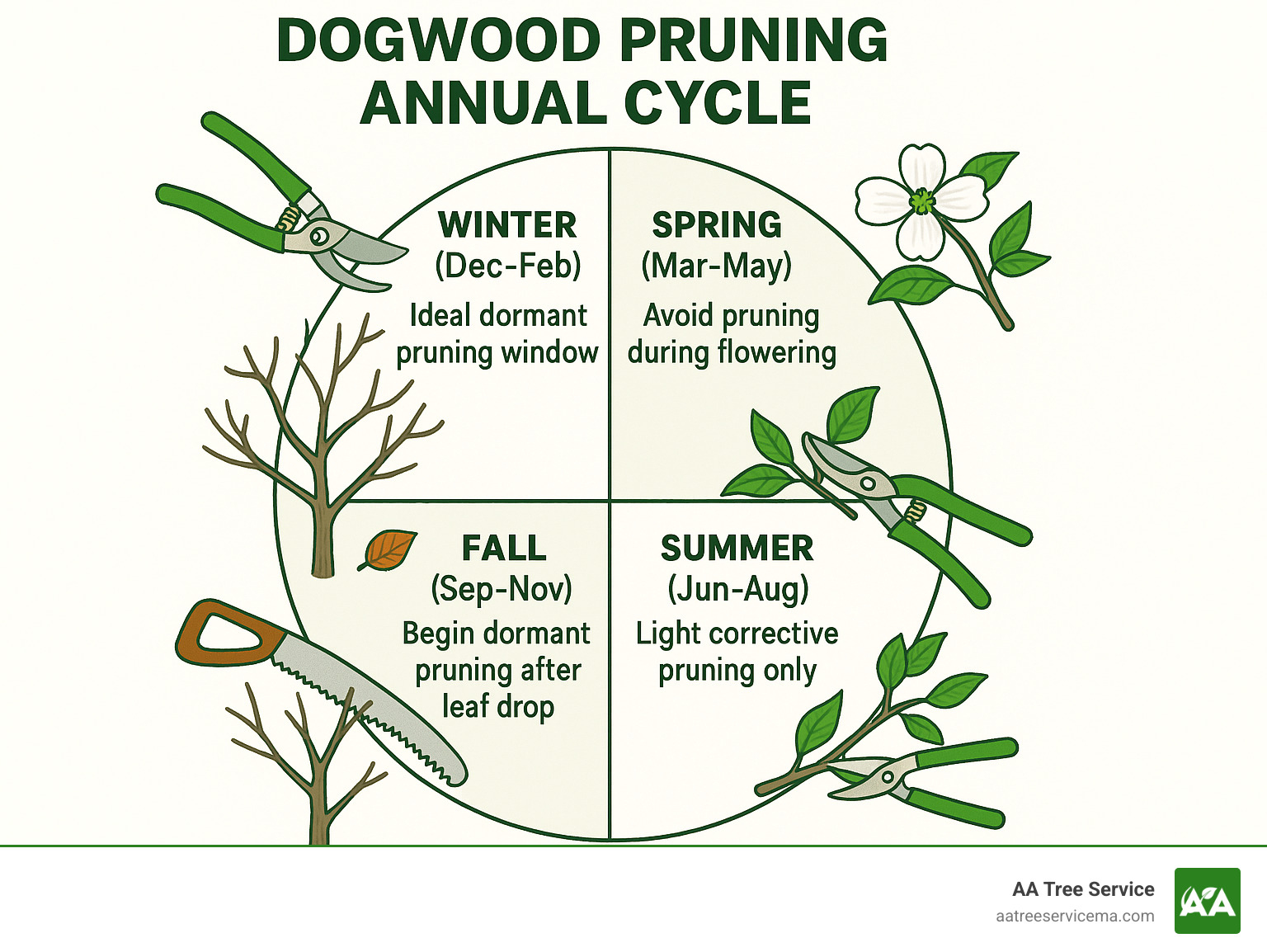 DOGWOOD PRUNING ANNUAL CYCLE

WINTER
(Dec-Feb)
Ideal dormant pruning window

SPRING
(Mar-May)
Avoid pruning during flowering

FALL
(Sep-Nov)
Begin dormant pruning after leaf drop

SUMMER
(Jun-Aug)
Light corrective pruning only

AA Tree Service
aatreeservicema.com
AA