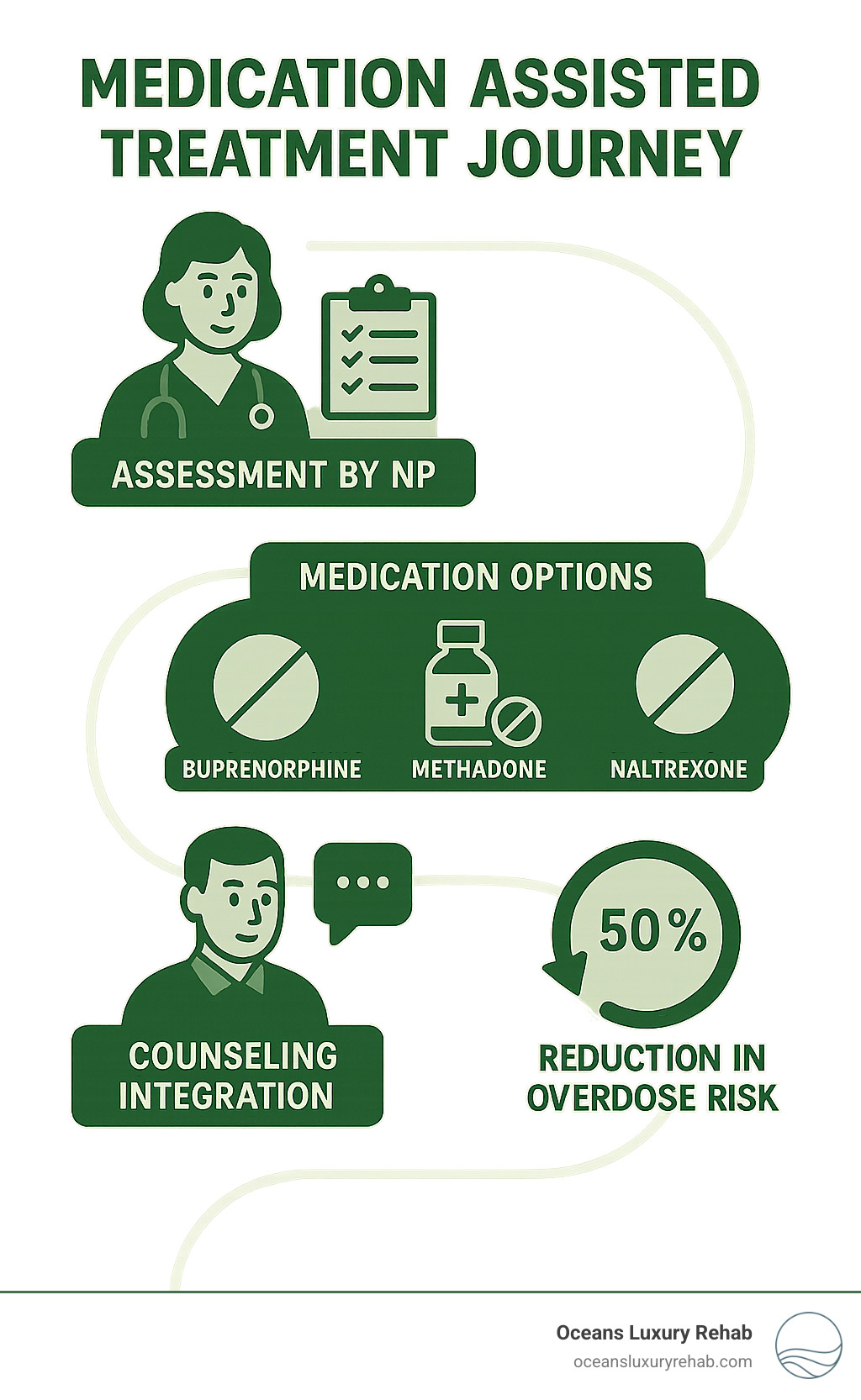 MEDICATION ASSISTED TREATMENT JOURNEY

ASSESSMENT BY NP

MEDICATION OPTIONS

BUPRENORPHINE

METHADONE

NALTREXONE

COUNSELING INTEGRATION

50%

REDUCTION IN OVERDOSE RISK

Oceans Luxury Rehab
oceansluxuryrehab.com