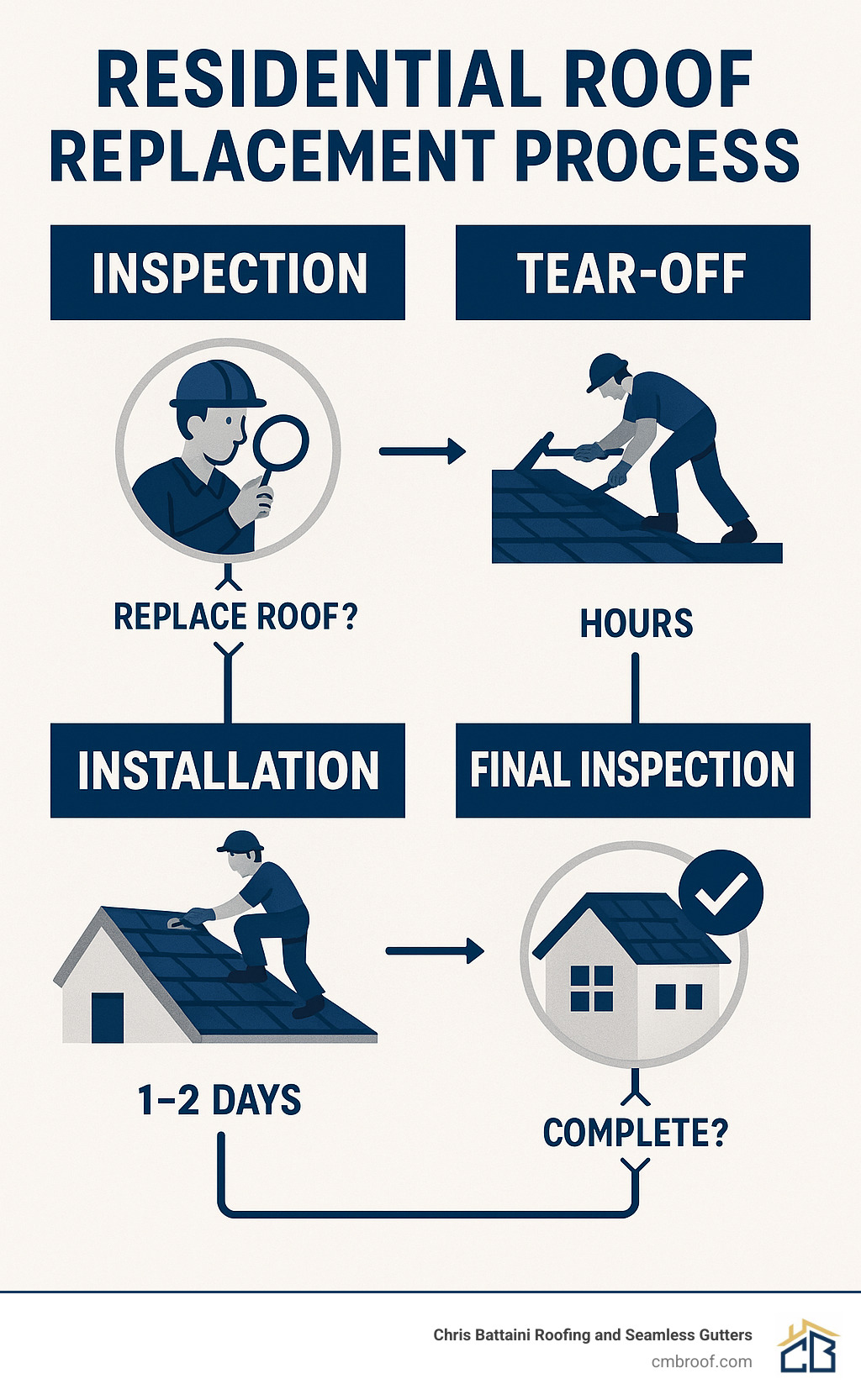 RESIDENTIAL ROOF REPLACEMENT PROCESS

INSPECTION

TEAR-OFF

REPLACE ROOF?

HOURS

INSTALLATION

FINAL INSPECTION

1–2 DAYS

COMPLETE?

Chris Battaini Roofing and Seamless Gutters
cmbroof.com

CB