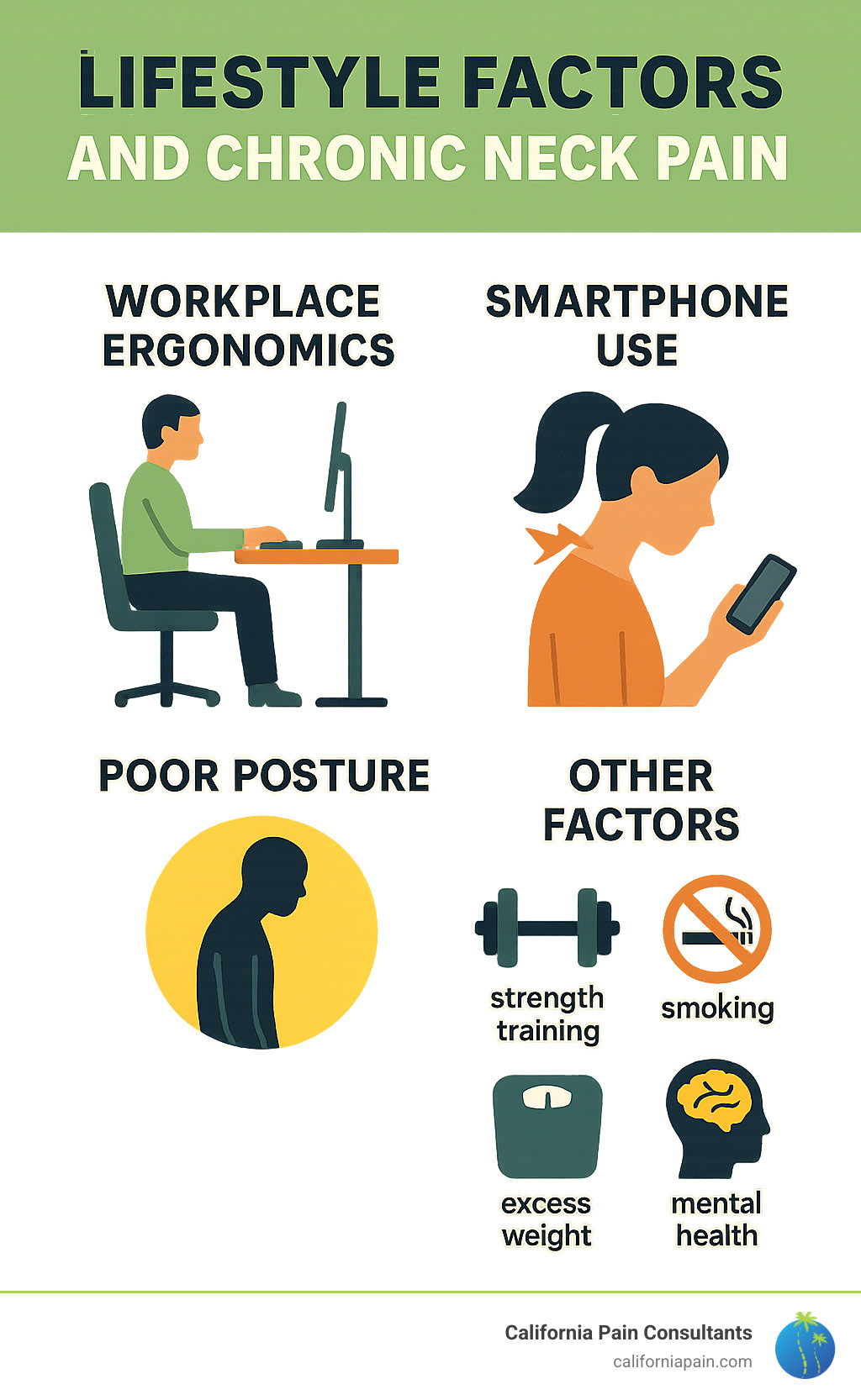 LIFESTYLE FACTORS
AND CHRONIC NECK PAIN

WORKPLACE ERGONOMICS

SMARTPHONE USE

POOR POSTURE

OTHER FACTORS

strength training

smoking

excess weight

mental health

California Pain Consultants
californiapain.com