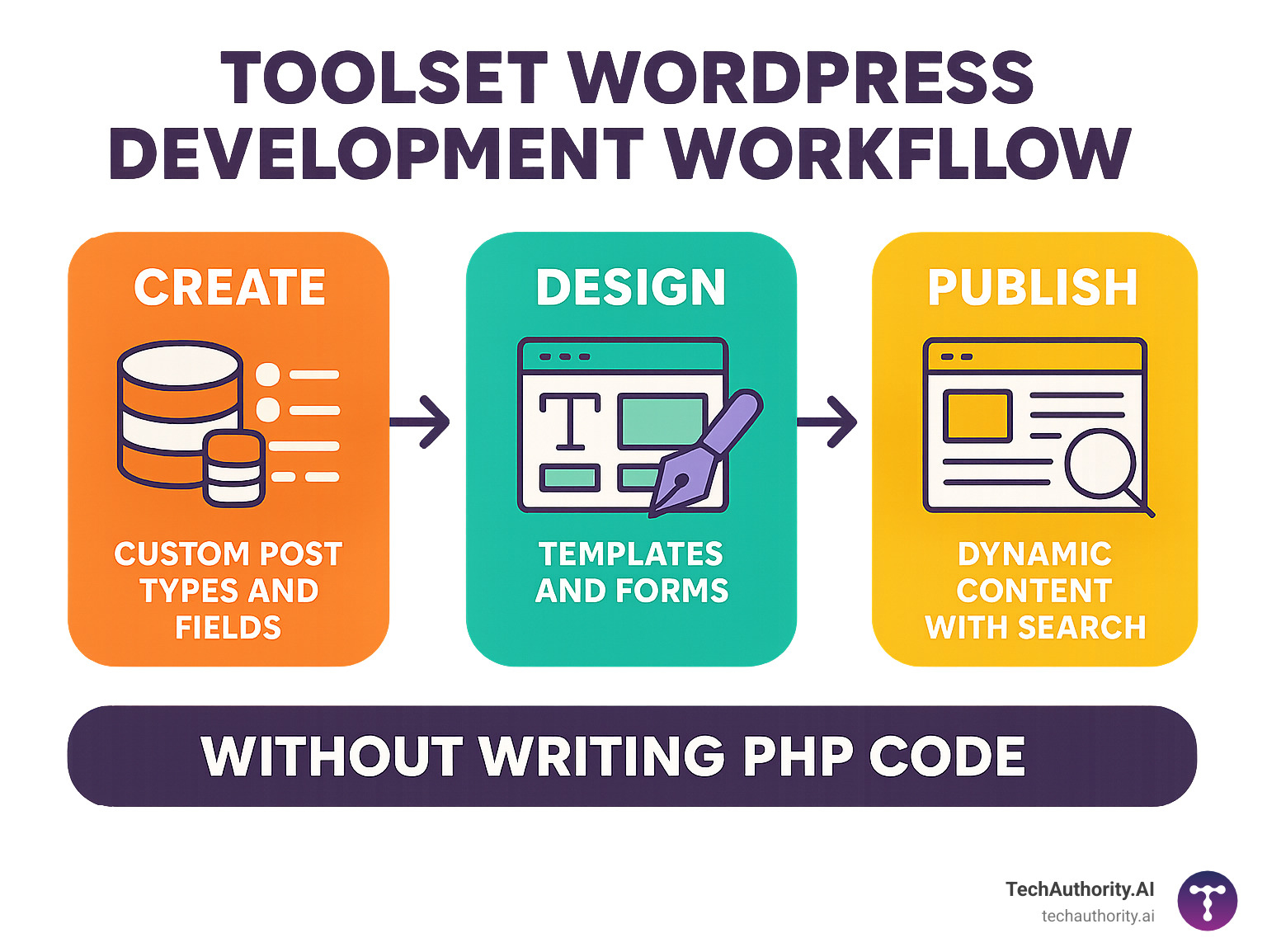 TOOLSET WORDPRESS DEVELOPMENT WORKFLLOW

CREATE

CUSTOM POST TYPES AND FIELDS

DESIGN

TEMPLATES AND FORMS

PUBLISH

DYNAMIC CONTENT WITH SEARCH

WITHOUT WRITING PHP CODE

TechAuthority.AI
techauthority.ai