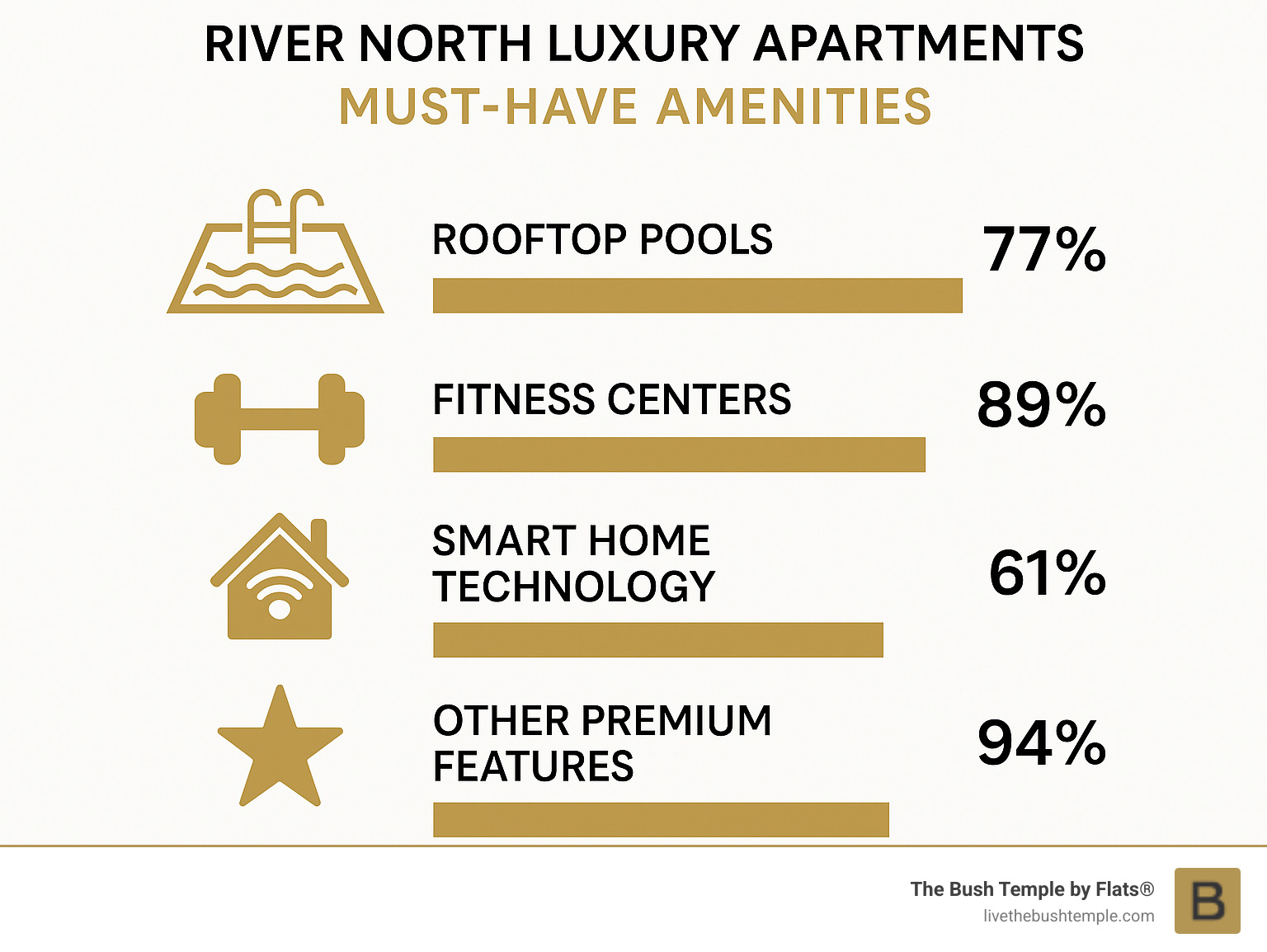 RIVER NORTH LUXURY APARTMENTS
MUST-HAVE AMENITIES

ROOFTOP POOLS
77%

FITNESS CENTERS
89%

SMART HOME TECHNOLOGY
61%

OTHER PREMIUM FEATURES
94%

The Bush Temple by Flats®
livethebushtemple.com
B