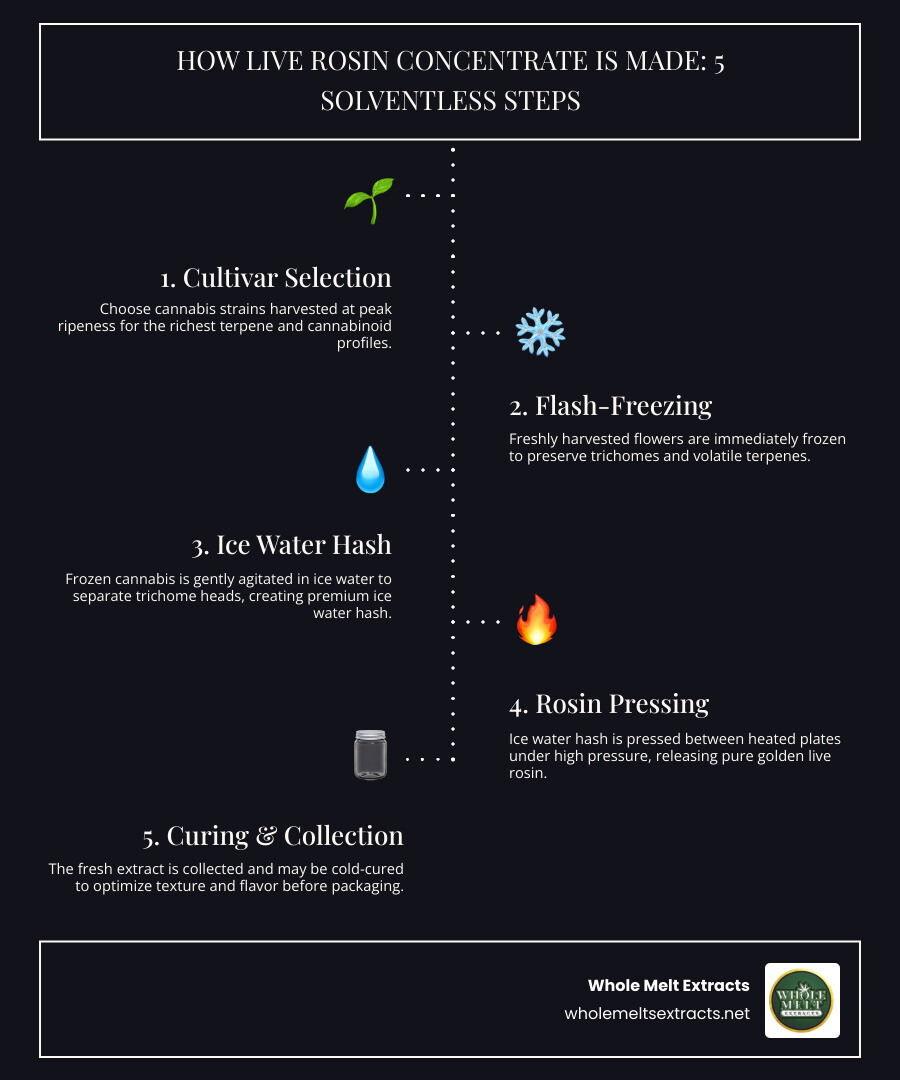 HOW LIVE ROSIN CONCENTRATE IS MADE: 5 SOLVENTLESS STEPS

1. Cultivar Selection

Choose cannabis strains harvested at peak ripeness for the richest terpene and cannabinoid profiles.

2. Flash-Freezing

Freshly harvested flowers are immediately frozen to preserve trichomes and volatile terpenes.

3. Ice Water Hash

Frozen cannabis is gently agitated in ice water to separate trichome heads, creating premium ice water hash.

4. Rosin Pressing

Ice water hash is pressed between heated plates under high pressure, releasing pure golden live rosin.

5. Curing & Collection

The fresh extract is collected and may be cold-cured to optimize texture and flavor before packaging.

Whole Melt Extracts
wholemeltsextracts.net

WHOLE MELT EXTRACTS